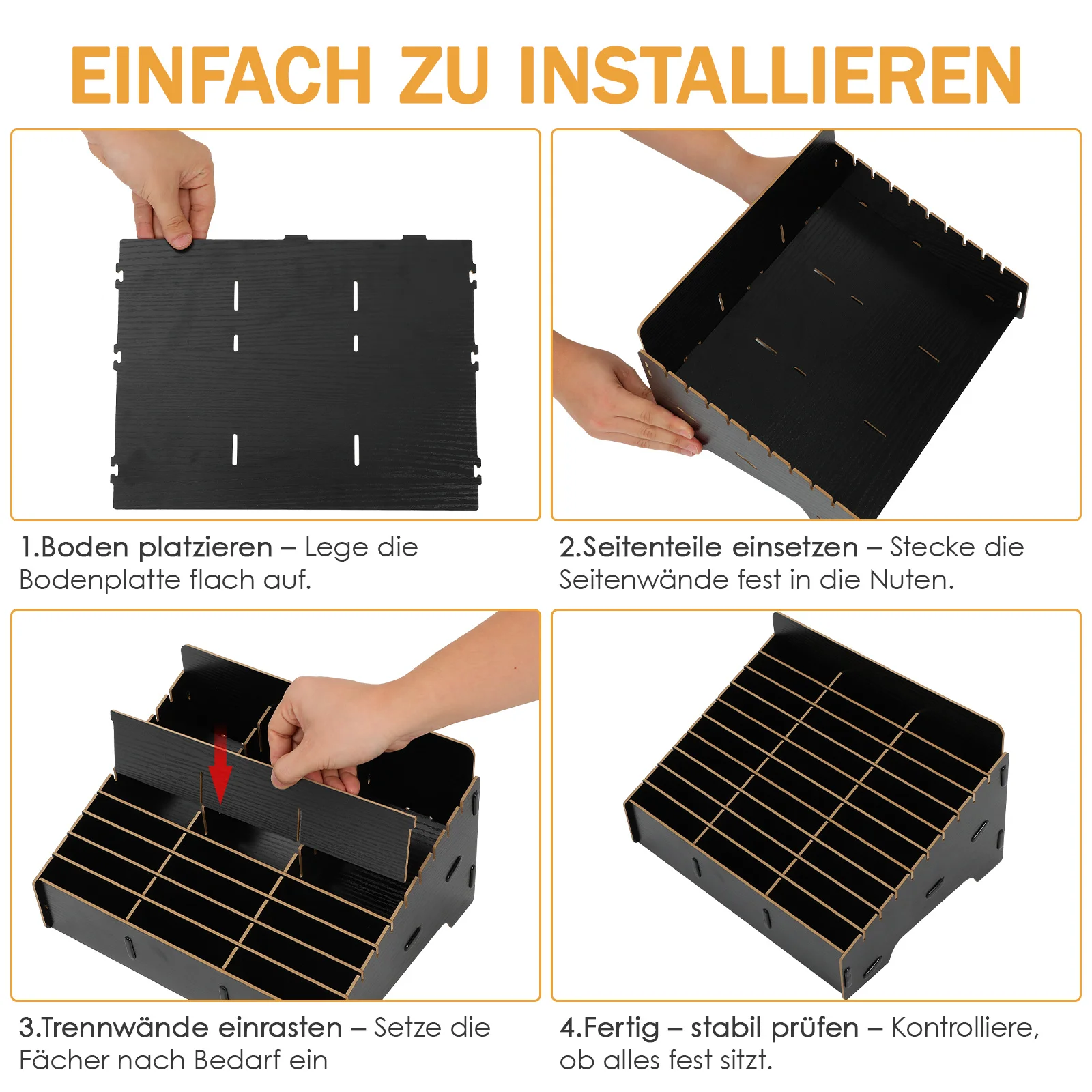 EINFACH ZU INSTALLIEREN

1.Boden platzieren – Lege die Bodenplatte flach auf.

2.Seitenteile einsetzen – Stecke die Seitenwände fest in die Nuten.

3.Trennwände einrasten – Setze die Fächer nach Bedarf ein

4.Fertig – stabil prüfen – Kontrolliere, ob alles fest sitzt.