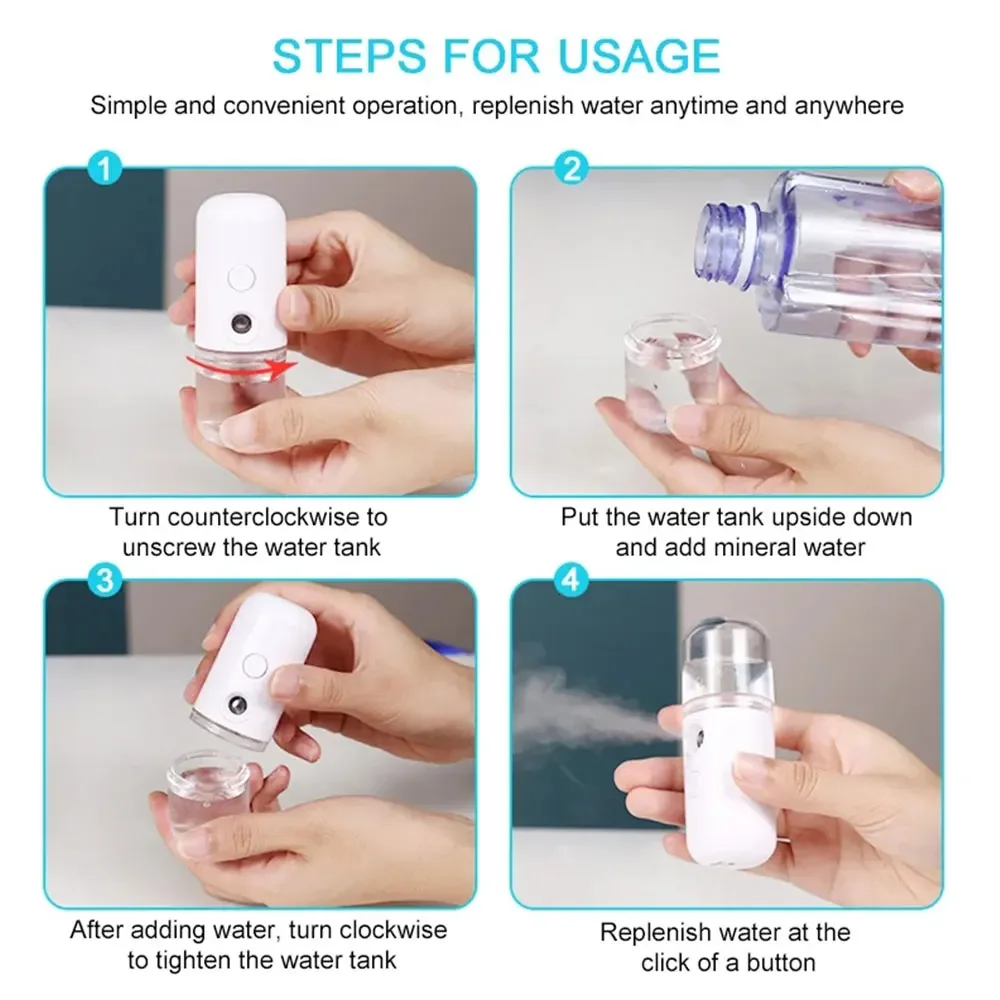 STEPS FOR USAGE

Simple and convenient operation, replenish water anytime and anywhere

1

Turn counterclockwise to unscrew the water tank

2

Put the water tank upside down and add mineral water

3

After adding water, turn clockwise to tighten the water tank

4

Replenish water at the click of a button