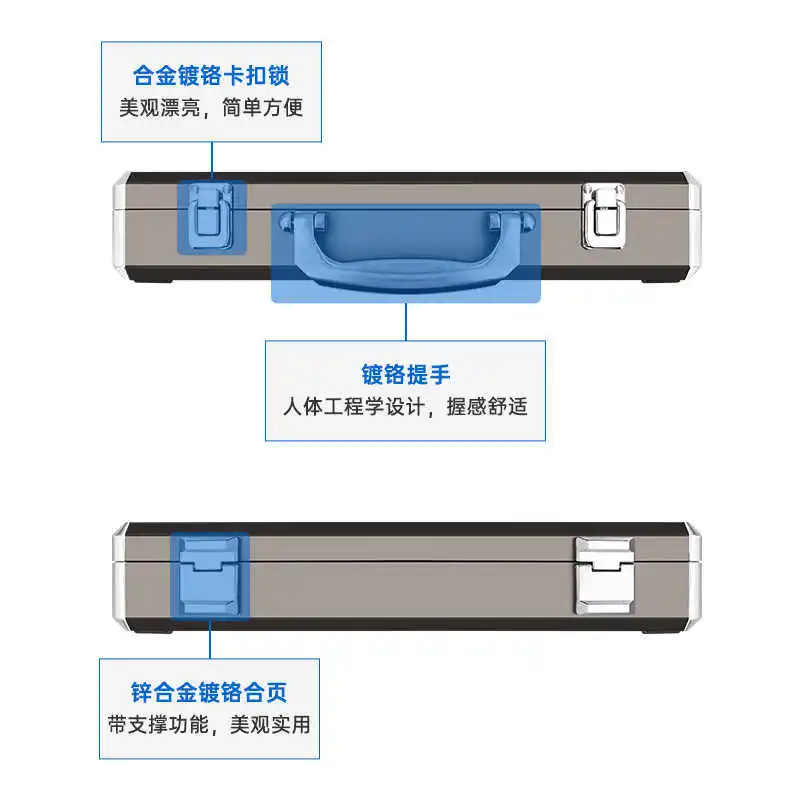 合金镀铬卡扣锁
美观漂亮，简单方便

镀铬提手
人体工程学设计，握感舒适

锌合金镀铬合页
带支撑功能，美观实用