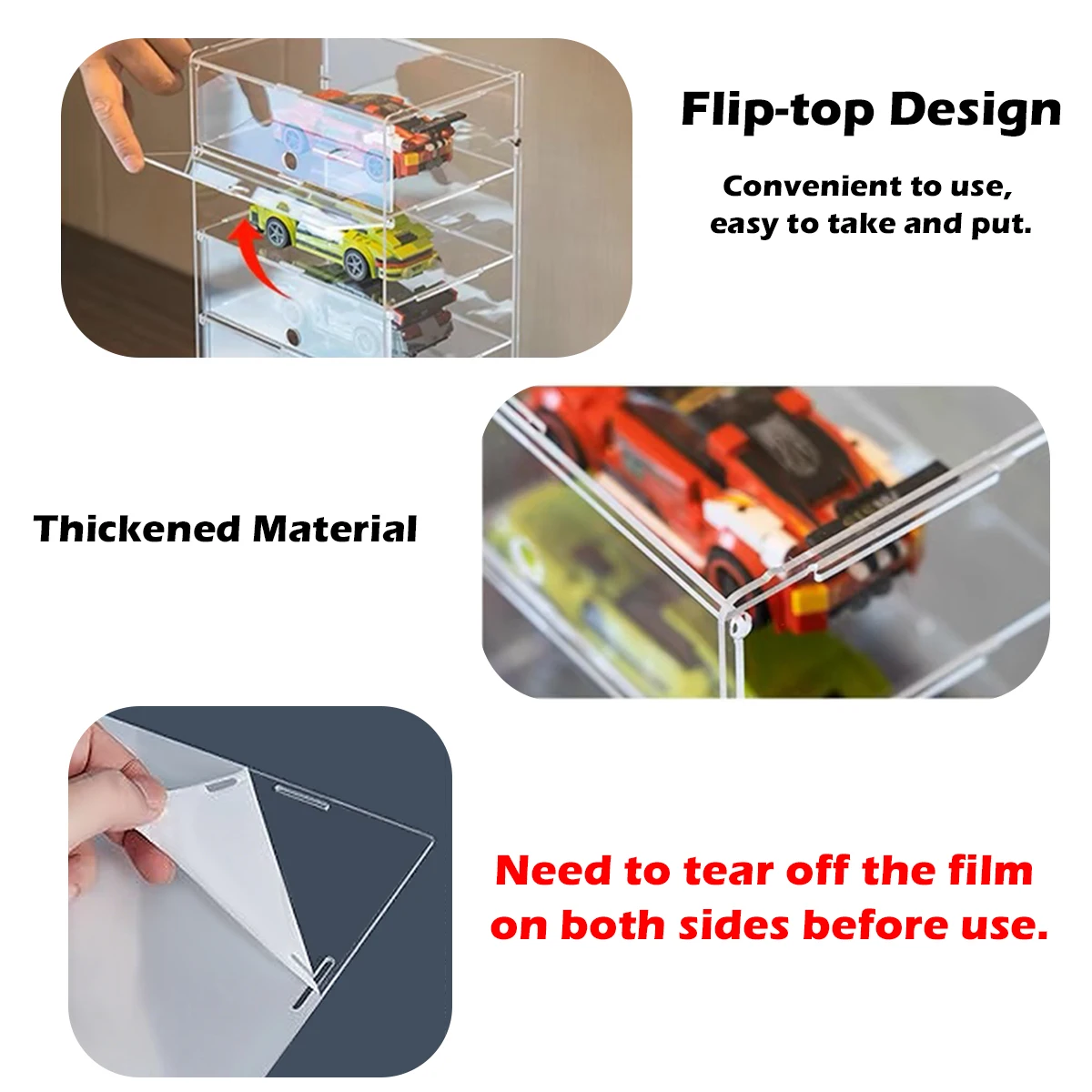 Flip-top Design

Convenient to use, easy to take and put.

Thickened Material

Need to tear off the film on both sides before use.