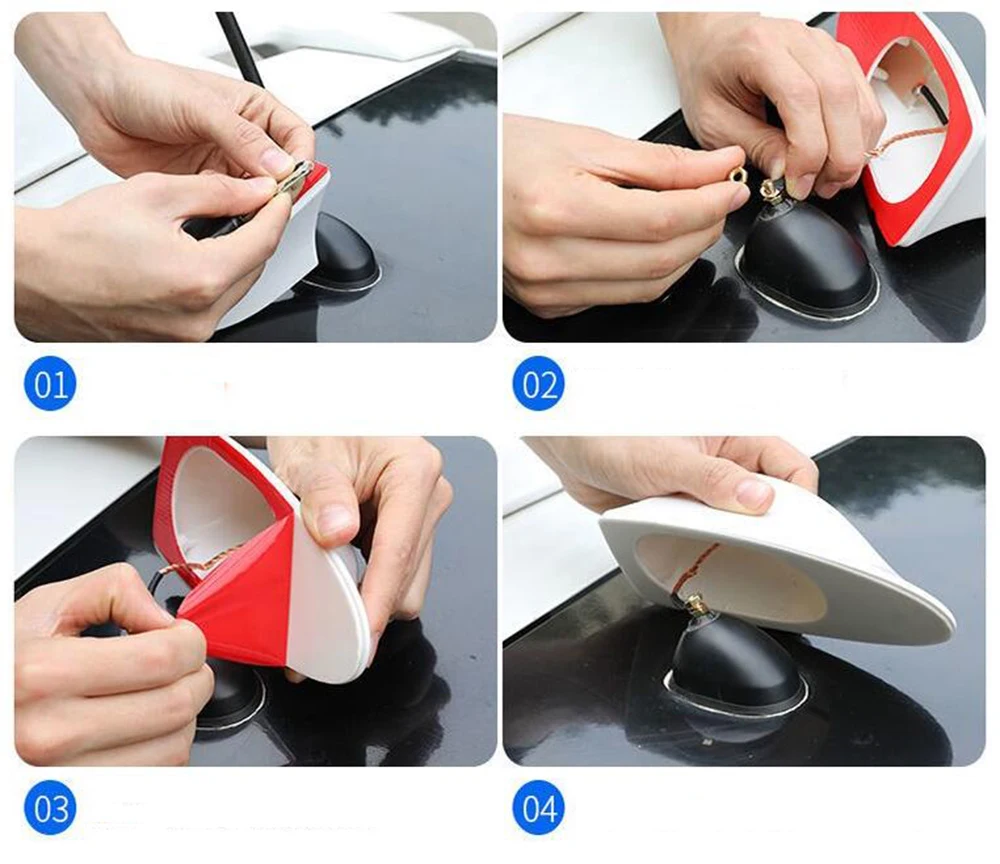 01

02

03

04