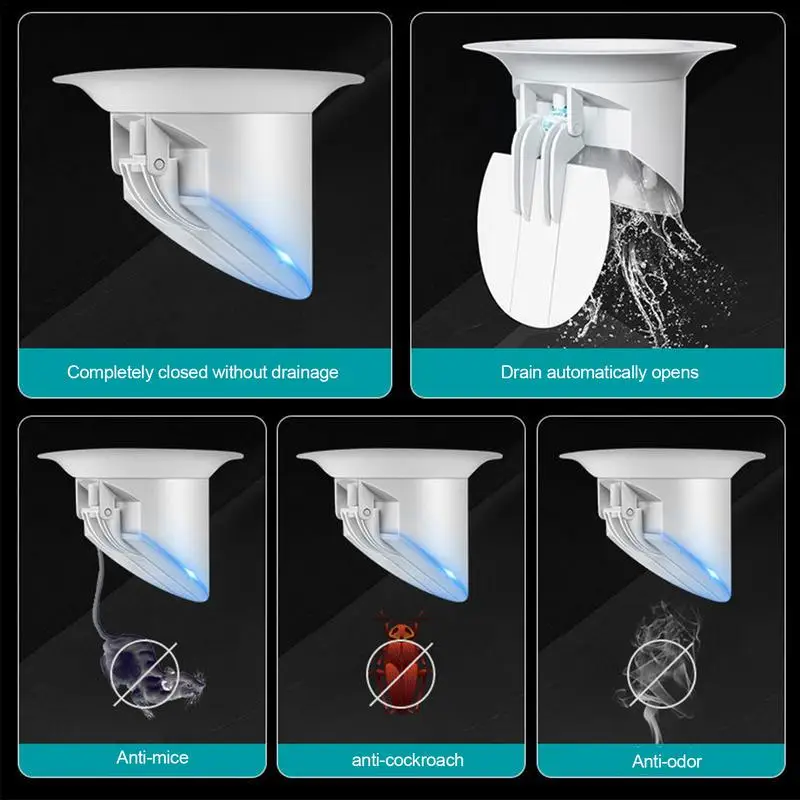 Completely closed without drainage

Drain automatically opens

Anti-mice

anti-cockroach

Anti-odor