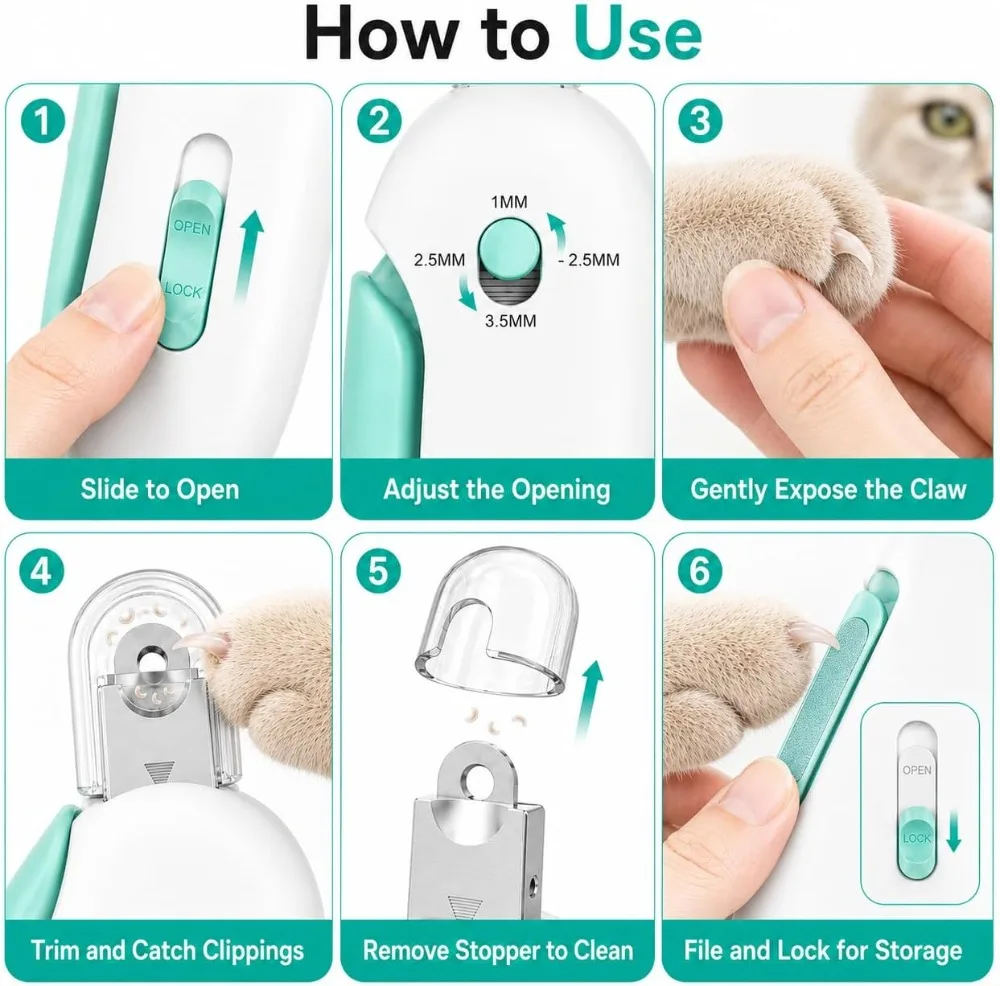 How to Use

1
OPEN
LOCK
Slide to Open

2
1MM
2.5MM
- 2.5MM
3.5MM
Adjust the Opening

3
Gently Expose the Claw

4
Trim and Catch Clippings

5
Remove Stopper to Clean

6
OPEN
LOCK
File and Lock for Storage