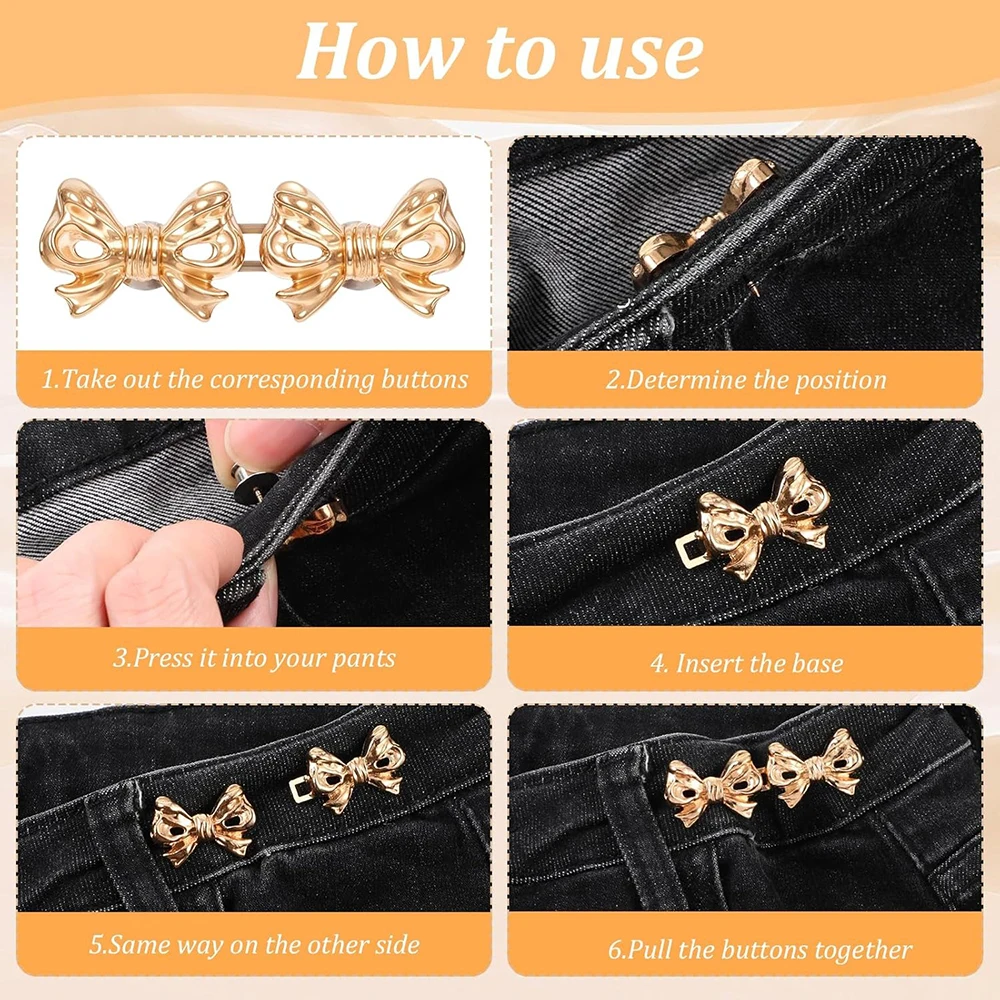 How to use

1.Take out the corresponding buttons

2.Determine the position

3.Press it into your pants

4. Insert the base

5.Same way on the other side

6.Pull the buttons together