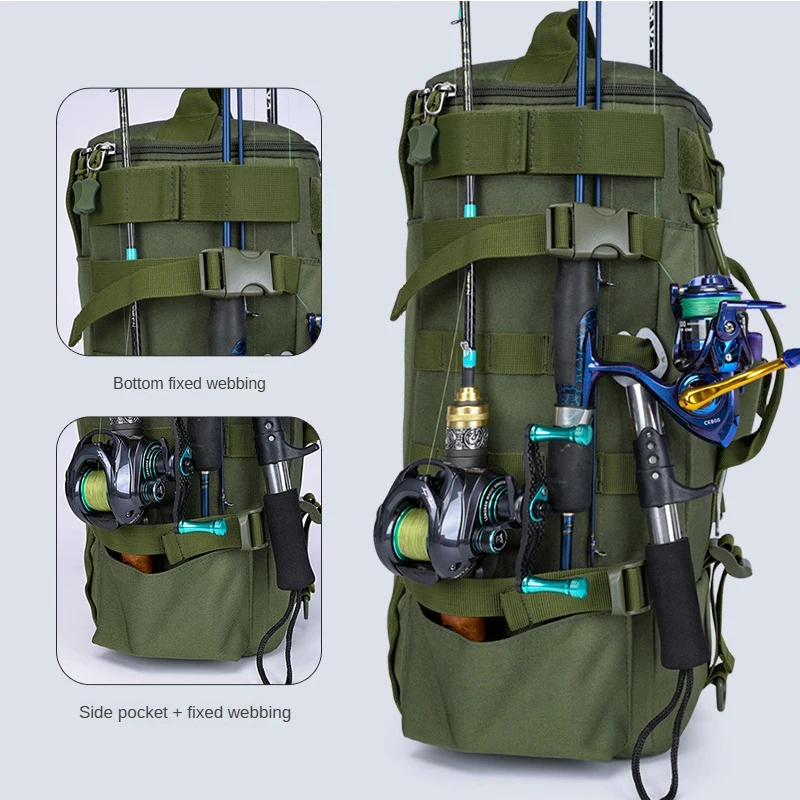 Bottom fixed webbing

Side pocket + fixed webbing

CK800