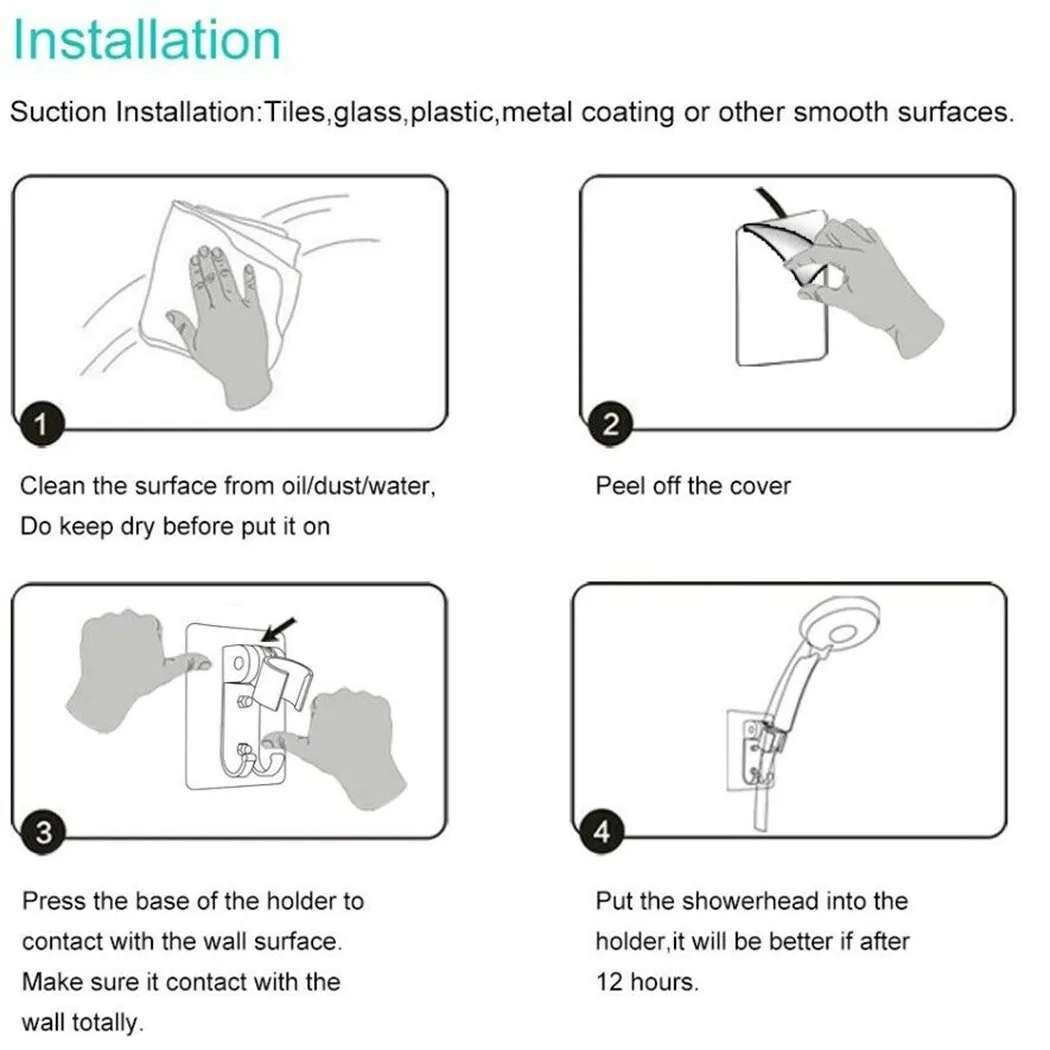 Installation

Suction Installation:Tiles,glass,plastic,metal coating or other smooth surfaces.

1

Clean the surface from oil/dust/water, Do keep dry before put it on

2

Peel off the cover

3

Press the base of the holder to contact with the wall surface. Make sure it contact with the wall totally.

4

Put the showerhead into the holder,it will be better if after 12 hours.