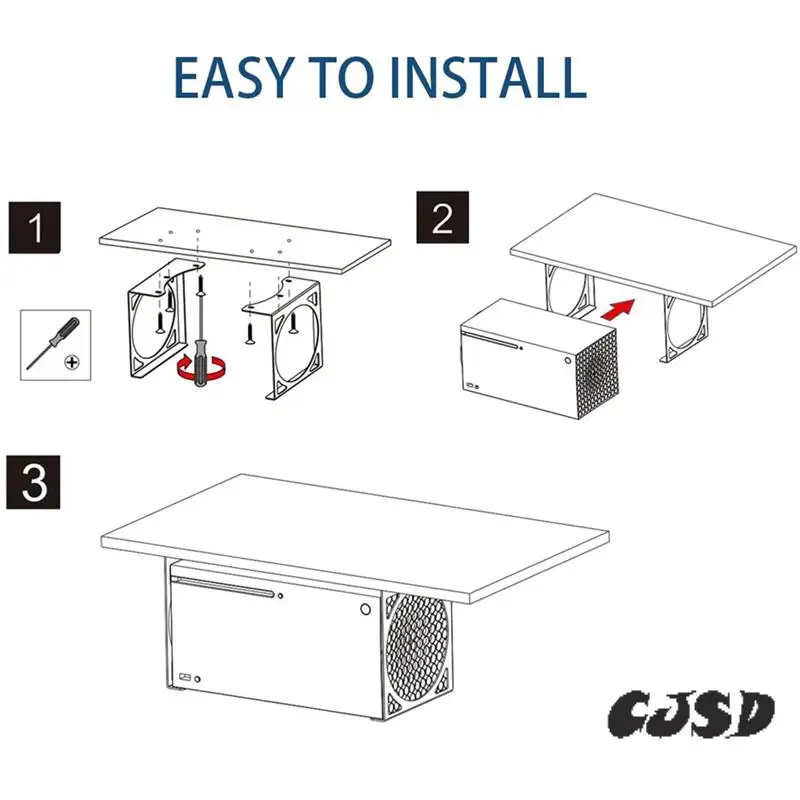 EASY TO INSTALL

1

2

3

CJSD