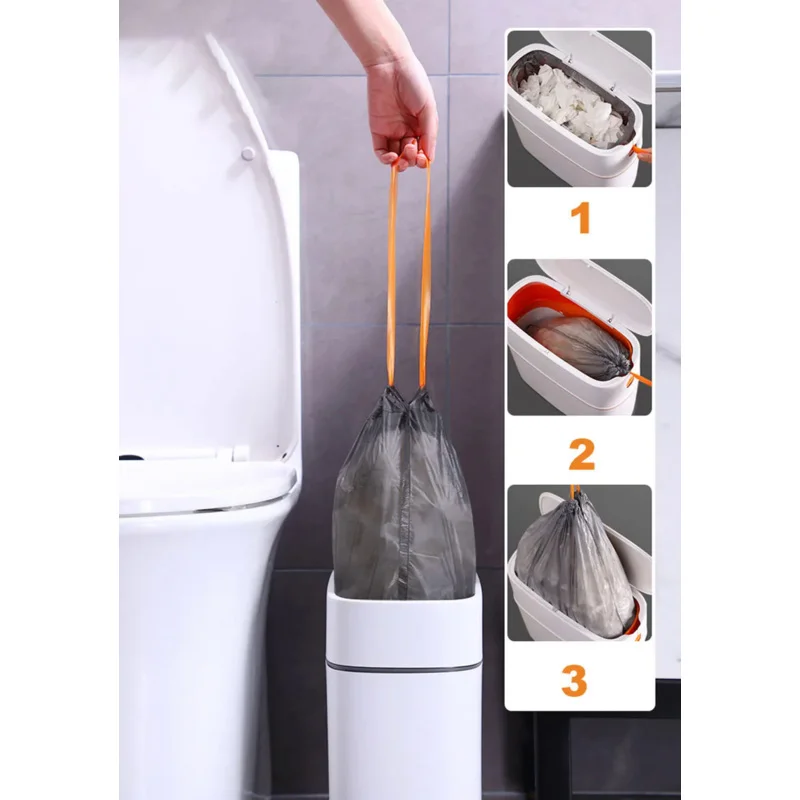 1

2

3