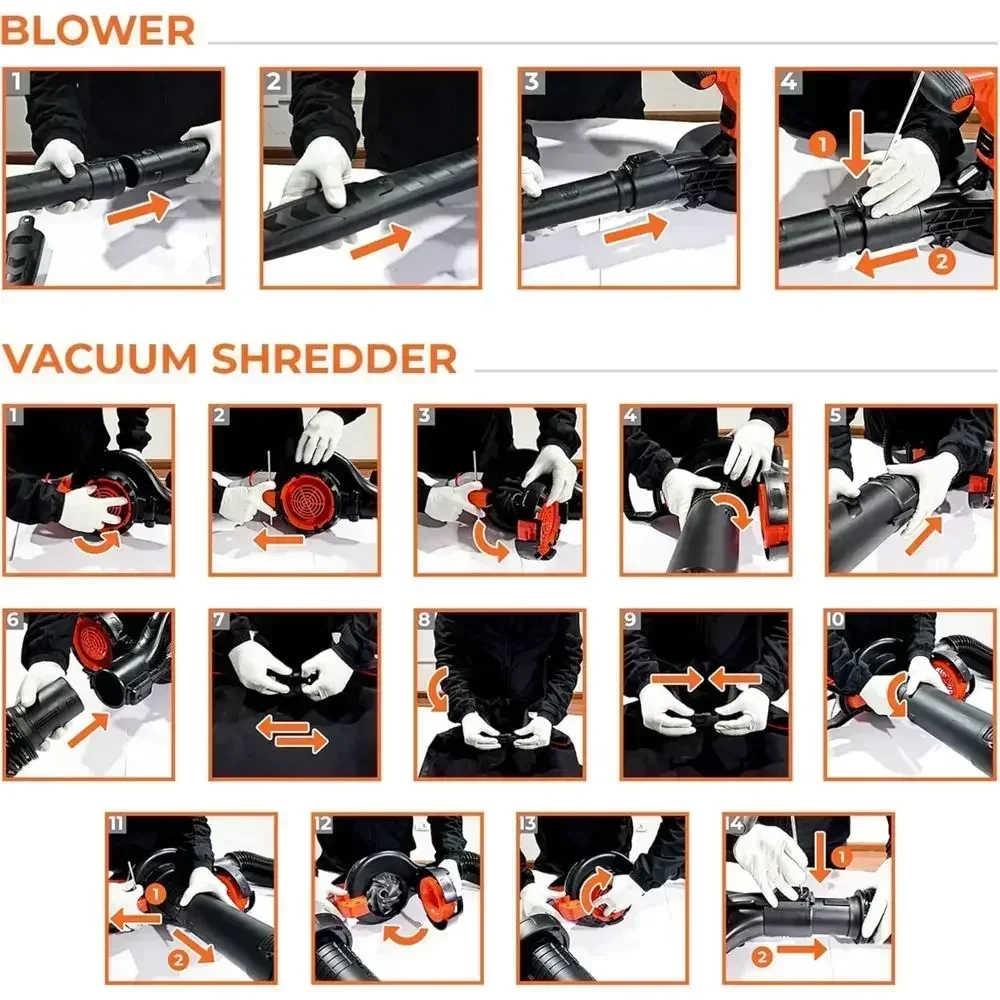 BLOWER

1

2

3

4

1

2

VACUUM SHREDDER

1

2

3

4

5

6

7

8

9

10

11

1

2

12

13

14

1

2