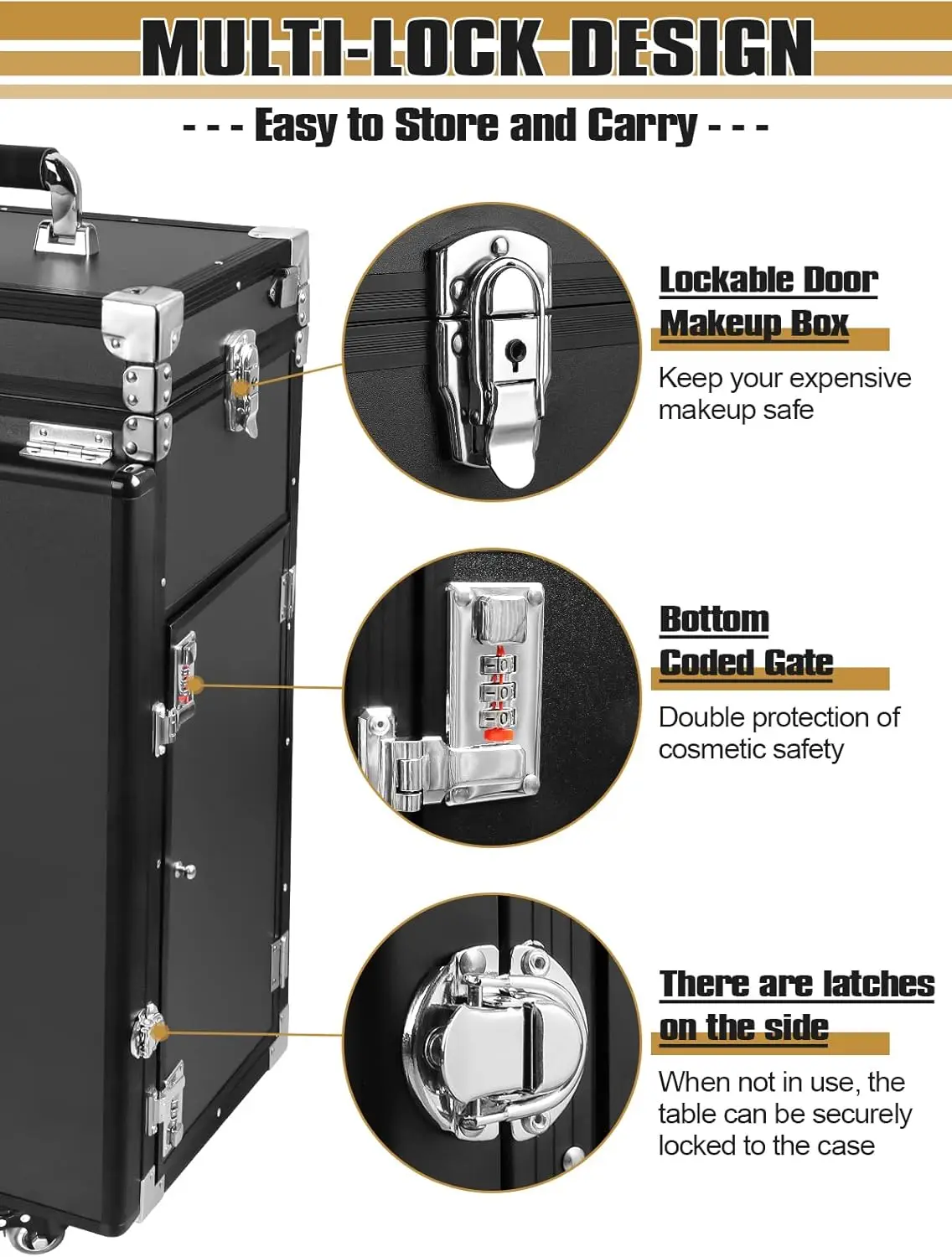 MULTI-LOCK DESIGN

- - - Easy to Store and Carry - - -

Lockable Door Makeup Box

Keep your expensive makeup safe

Bottom Coded Gate

Double protection of cosmetic safety

There are latches on the side

When not in use, the table can be securely locked to the case