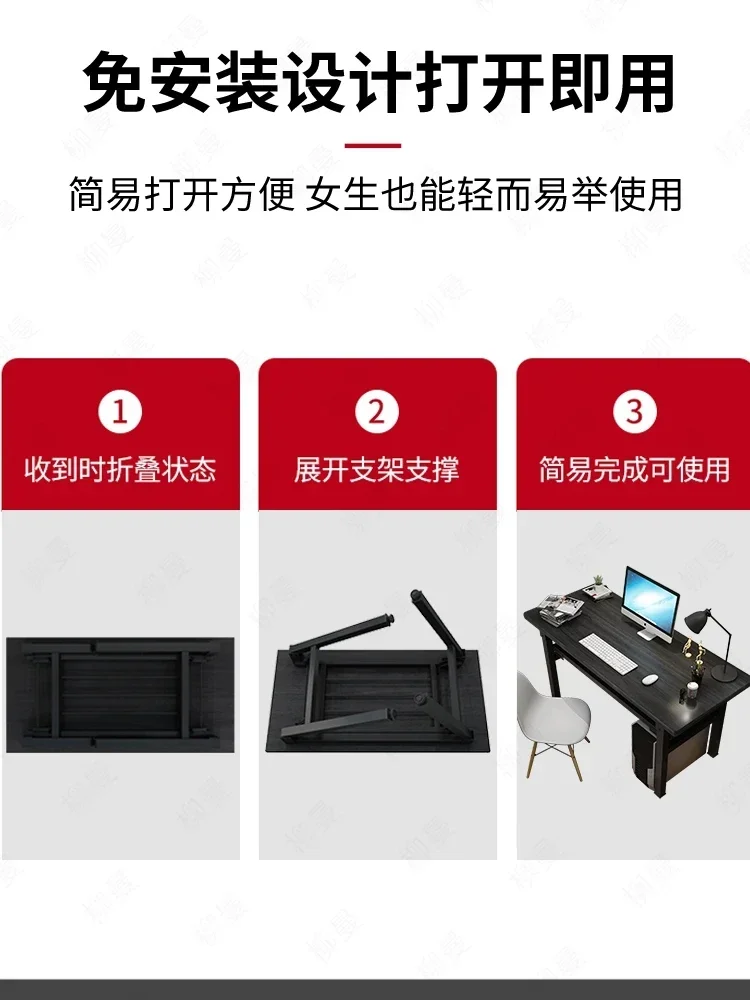 免安装设计打开即用

简易打开方便 女生也能轻而易举使用

1
收到时折叠状态

2
展开支架支撑

3
简易完成可使用