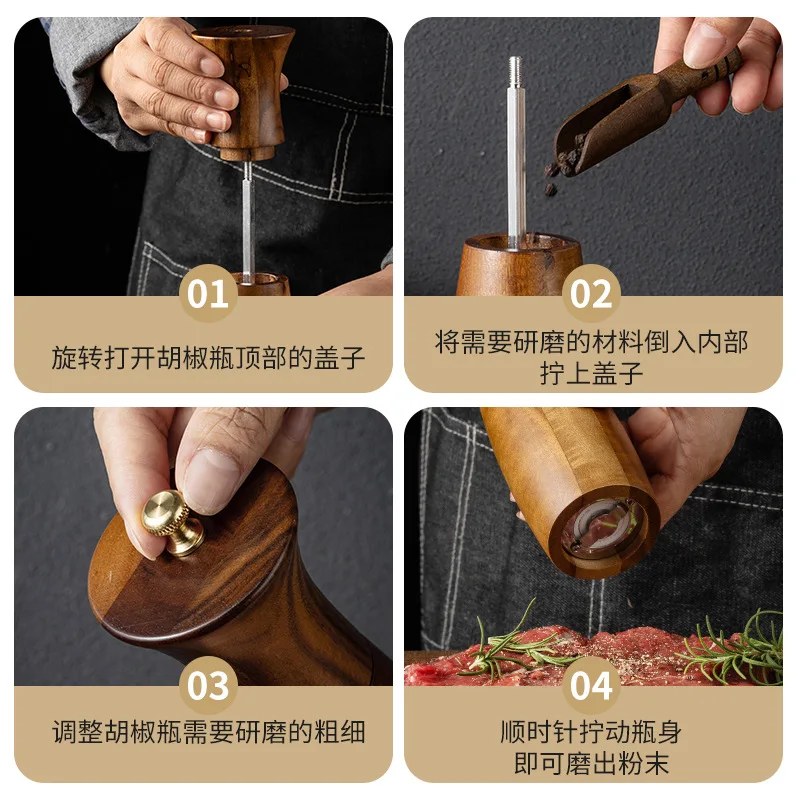 01
旋转打开胡椒瓶顶部的盖子

02
将需要研磨的材料倒入内部
拧上盖子

03
调整胡椒瓶需要研磨的粗细

04
顺时针拧动瓶身
即可磨出粉末