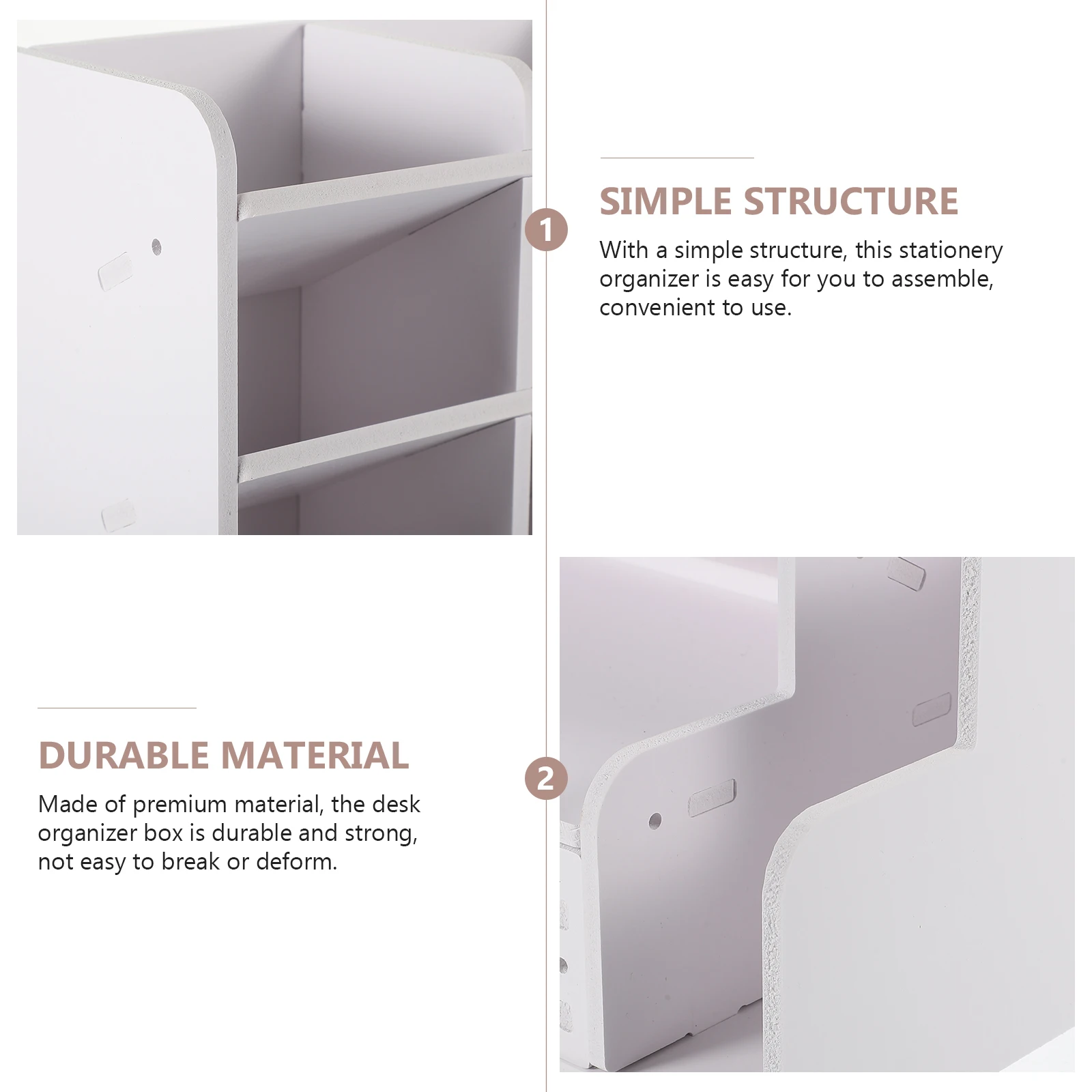 1

SIMPLE STRUCTURE

With a simple structure, this stationery organizer is easy for you to assemble, convenient to use.

DURABLE MATERIAL

Made of premium material, the desk organizer box is durable and strong, not easy to break or deform.

2