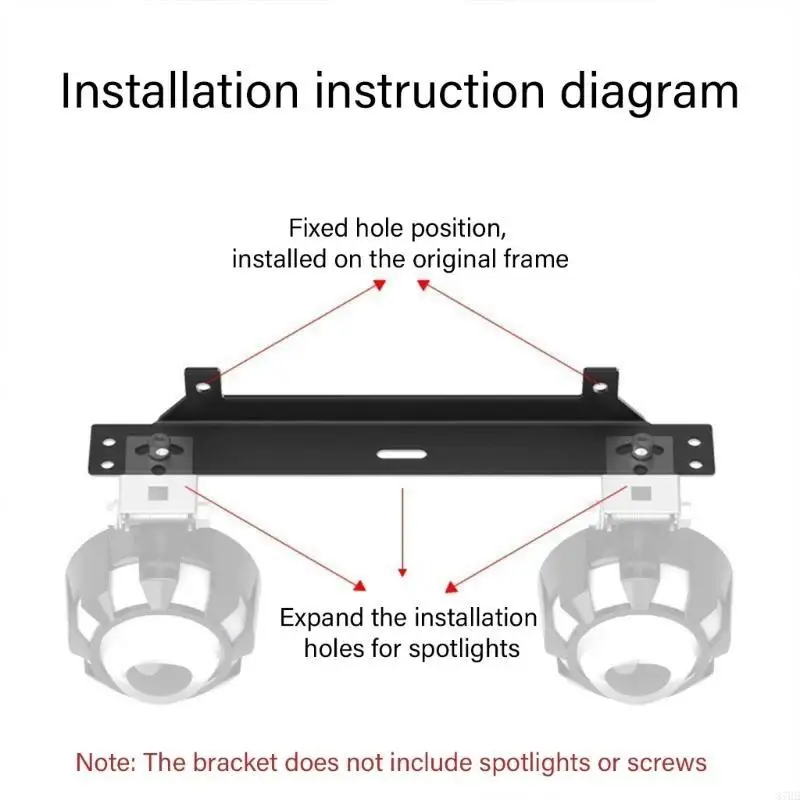 Installation instruction diagram

Fixed hole position, installed on the original frame

Expand the installation holes for spotlights

Note: The bracket does not include spotlights or screws