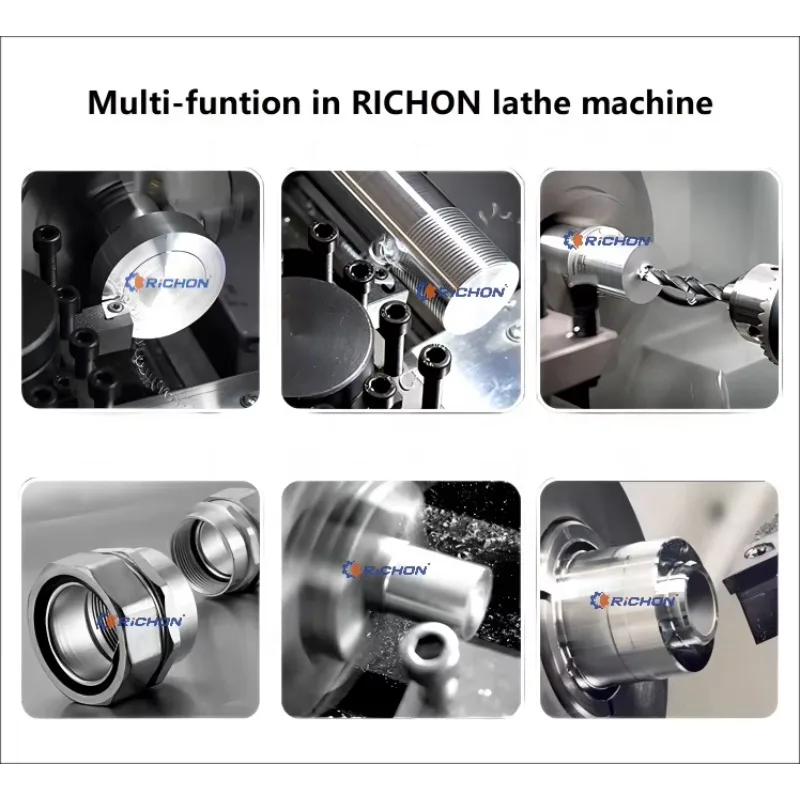 Multi-funtion in RICHON lathe machine

RiCHON

RiCHON

RiCHON

RiCHON

RiCHON

RiCHON