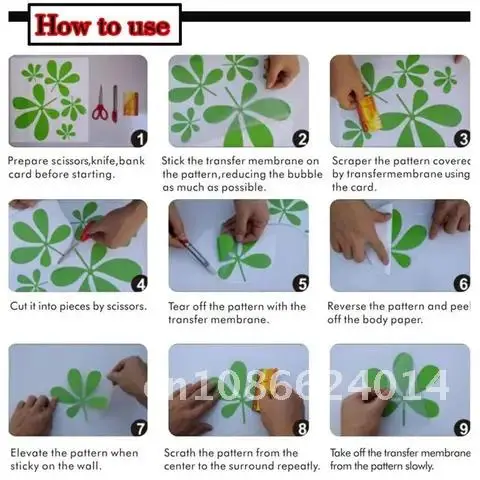 How to use

1

Prepare scissors,knife,bank card before starting.

2

Stick the transfer membrane on the pattern,reducing the bubble as much as possible.

3

Scraper the pattern coverec by transfermembrane using the card.

4

Cut it into pieces by scissors.

5

Tear off the pattern with the transfer membrane.

6

Reverse the pattern and peel off the body paper.

7

Elevate the pattern when sticky on the wall.

8

Scrath the pattern from the center to the surround repeatly.

9

Take off the transfer membrane from the pattern slowly.

cn1086624014