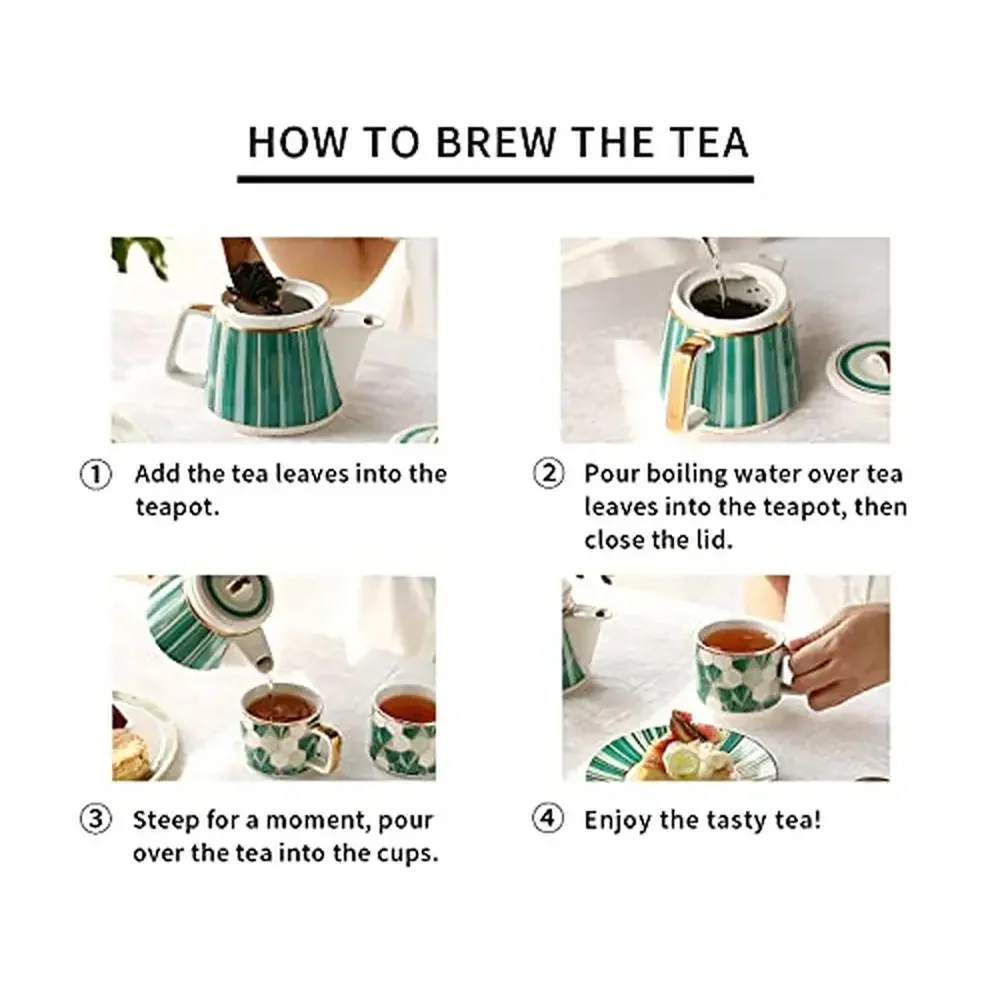 HOW TO BREW THE TEA

① Add the tea leaves into the teapot.

② Pour boiling water over tea leaves into the teapot, then close the lid.

③ Steep for a moment, pour over the tea into the cups.

④ Enjoy the tasty tea!