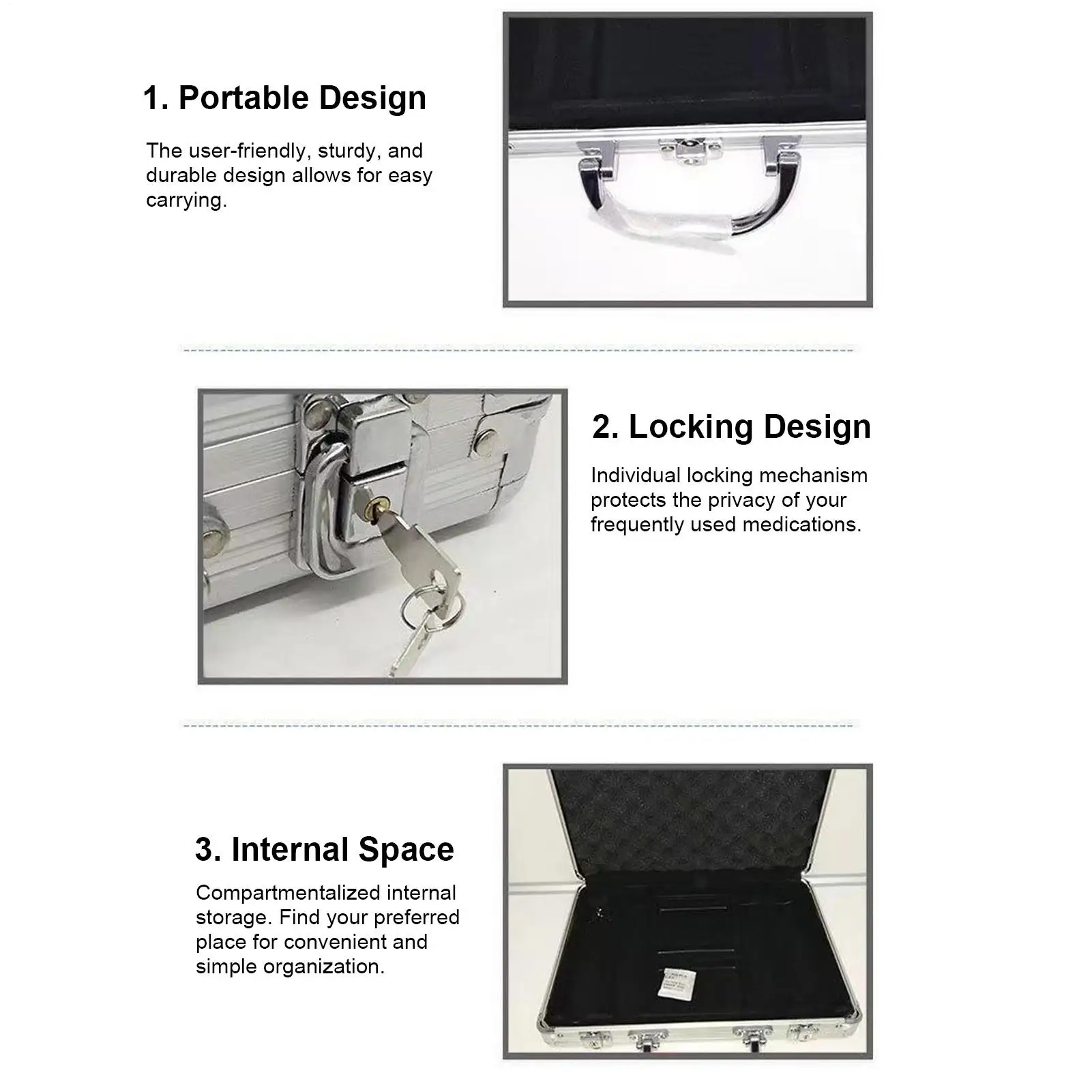 1. Portable Design

The user-friendly, sturdy, and durable design allows for easy carrying.

2. Locking Design

Individual locking mechanism protects the privacy of your frequently used medications.

3. Internal Space

Compartmentalized internal storage. Find your preferred place for convenient and simple organization.