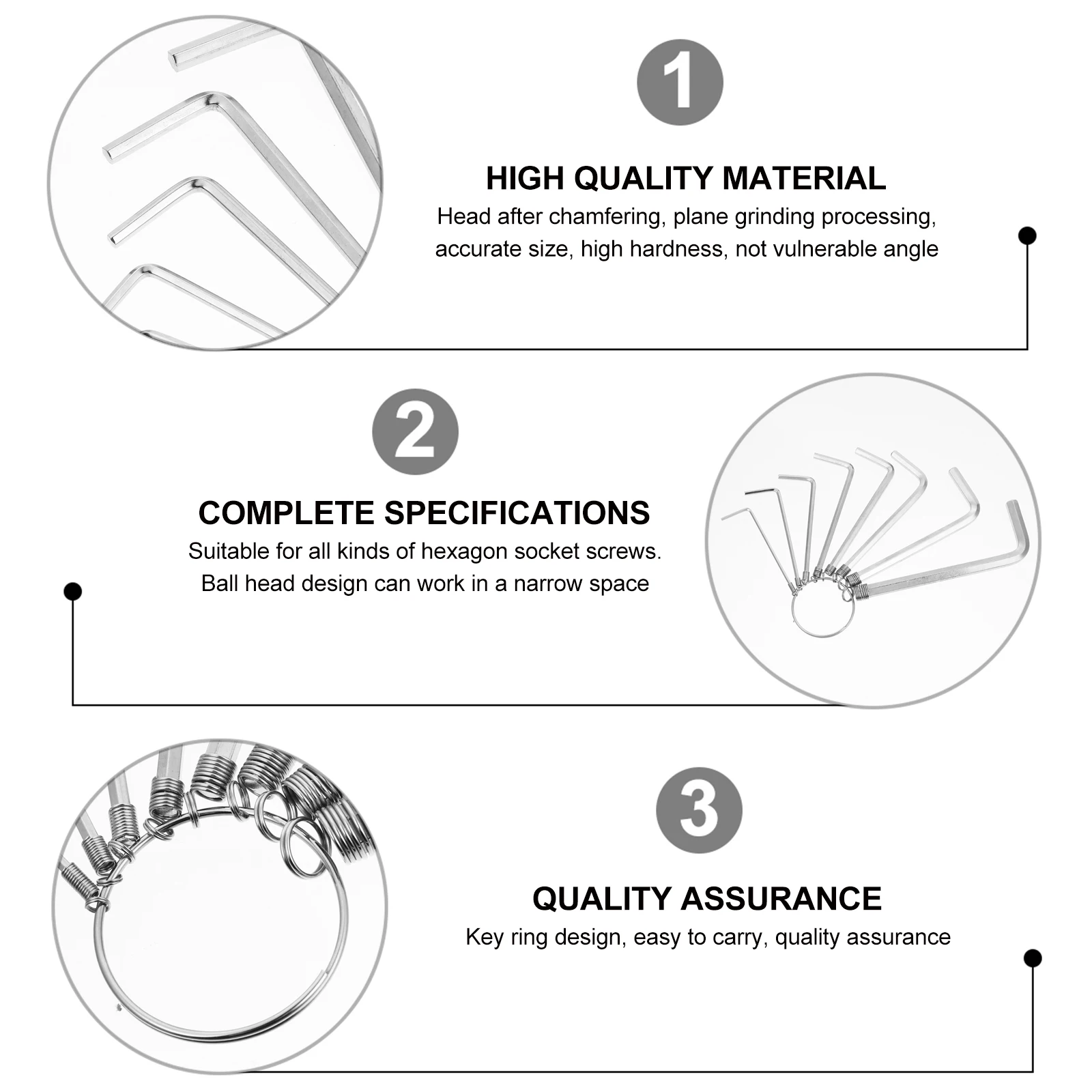 1

HIGH QUALITY MATERIAL

Head after chamfering, plane grinding processing, accurate size, high hardness, not vulnerable angle

2

COMPLETE SPECIFICATIONS

Suitable for all kinds of hexagon socket screws. Ball head design can work in a narrow space

3

QUALITY ASSURANCE

Key ring design, easy to carry, quality assurance