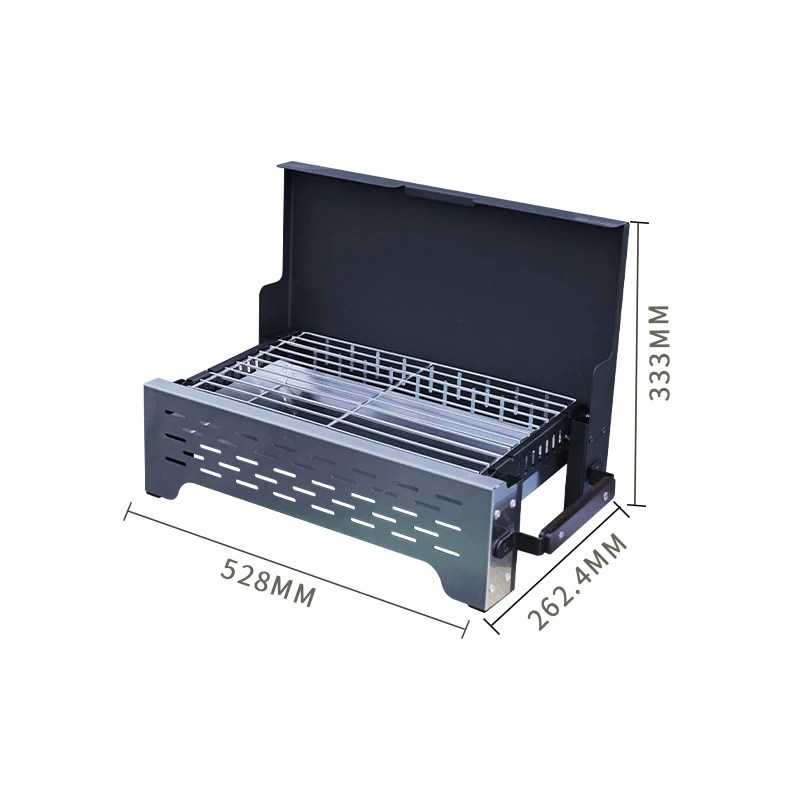 333MM

528MM

262.4MM