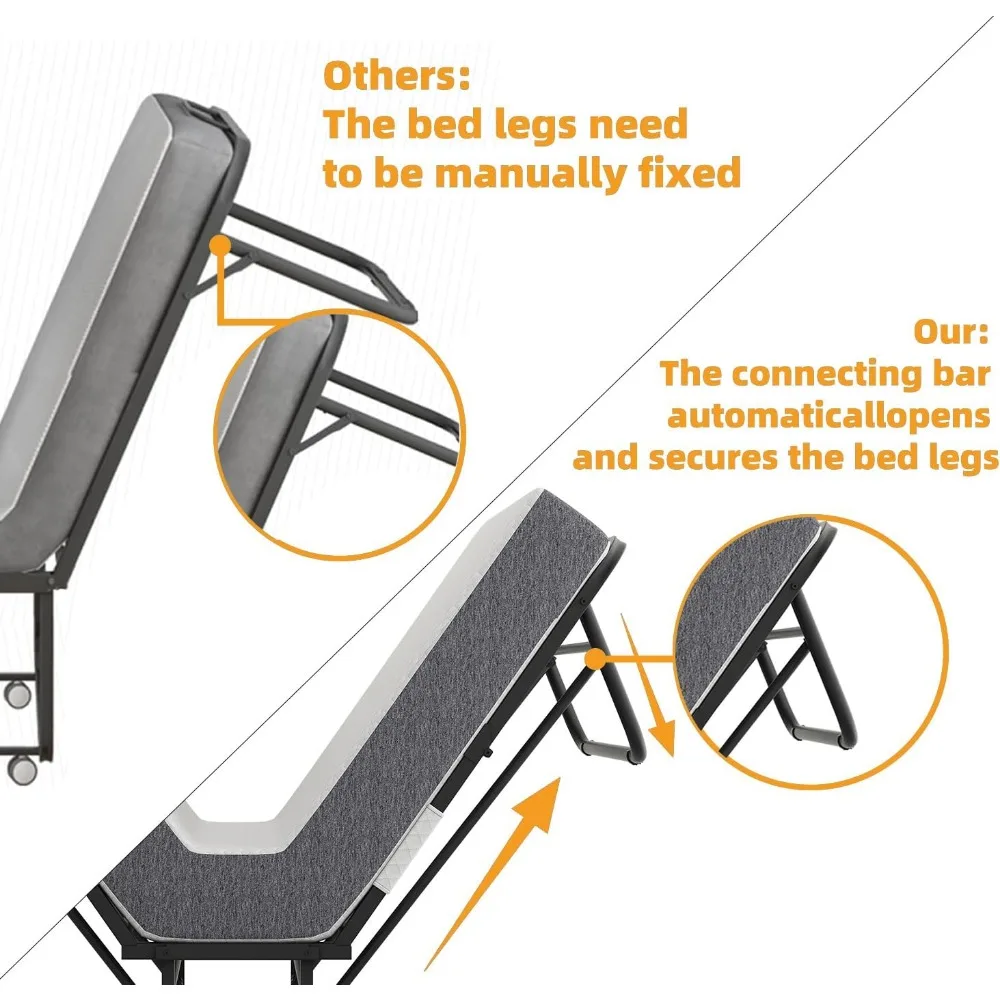 Others:
The bed legs need to be manually fixed

Our:
The connecting bar automaticallopens and secures the bed legs