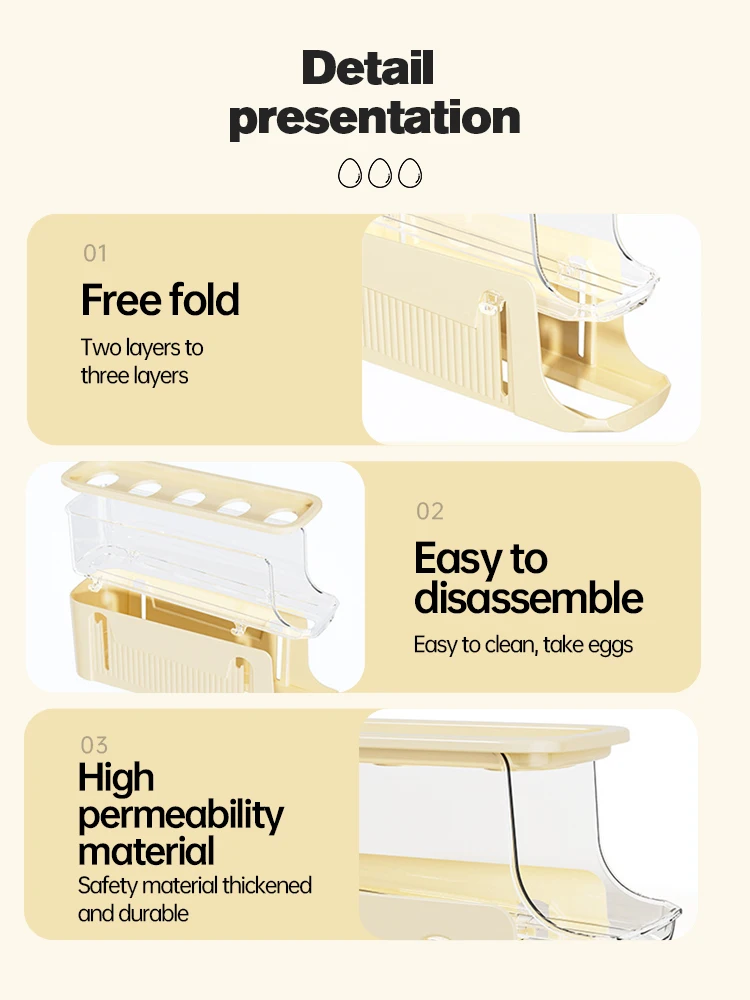 Detail presentation

01
Free fold
Two layers to three layers

02
Easy to disassemble
Easy to clean, take eggs

03
High permeability material
Safety material thickened and durable