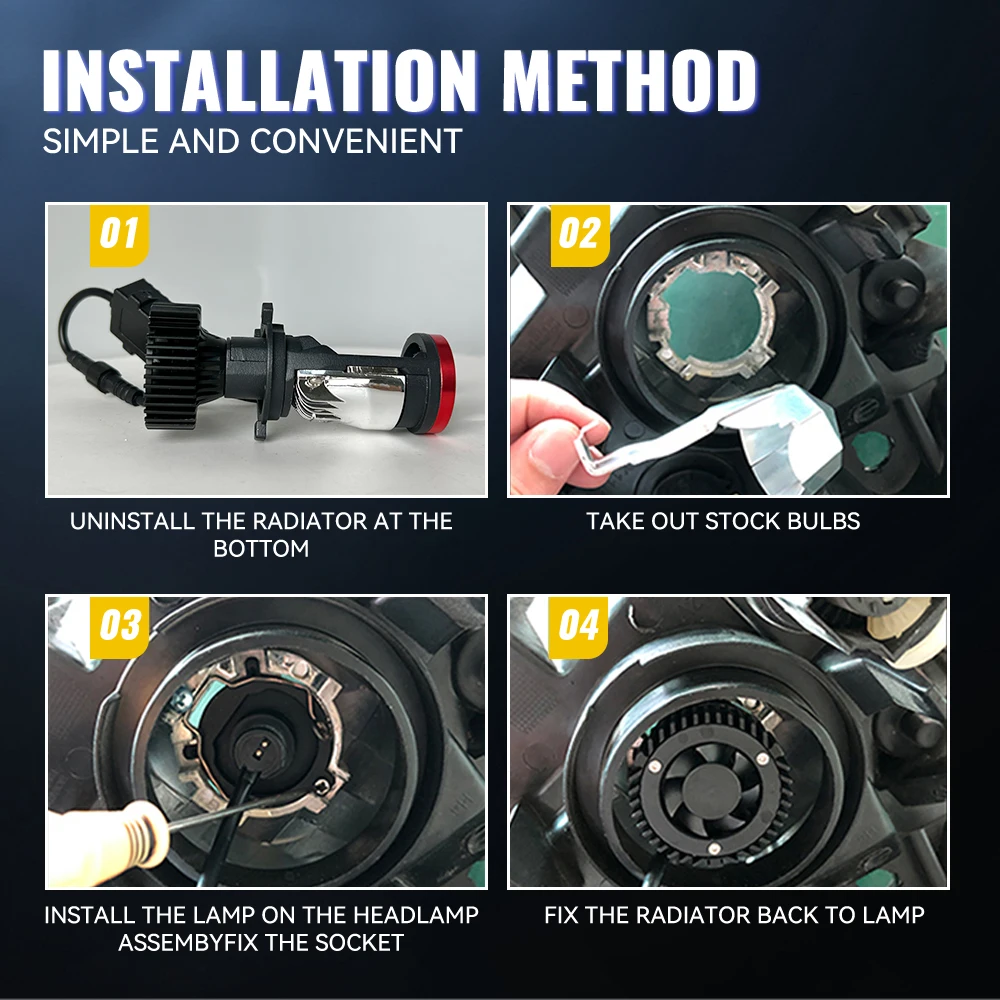 INSTALLATION METHOD
SIMPLE AND CONVENIENT

01

UNINSTALL THE RADIATOR AT THE BOTTOM

02

TAKE OUT STOCK BULBS

03

INSTALL THE LAMP ON THE HEADLAMP ASSEMBYFIX THE SOCKET

04

FIX THE RADIATOR BACK TO LAMP