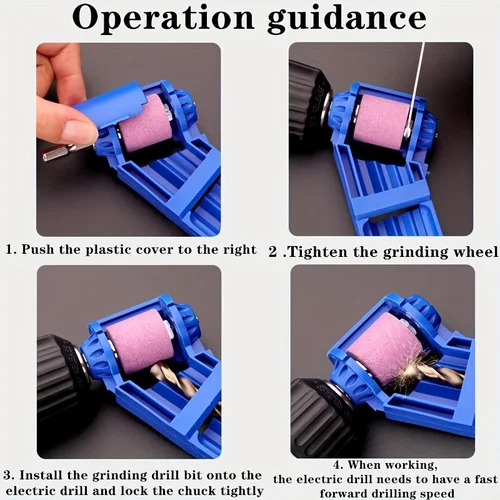 Operation guidance

1. Push the plastic cover to the right

2 .Tighten the grinding wheel

3. Install the grinding drill bit onto the electric drill and lock the chuck tightly

4. When working, the electric drill needs to have a fast forward drilling speed