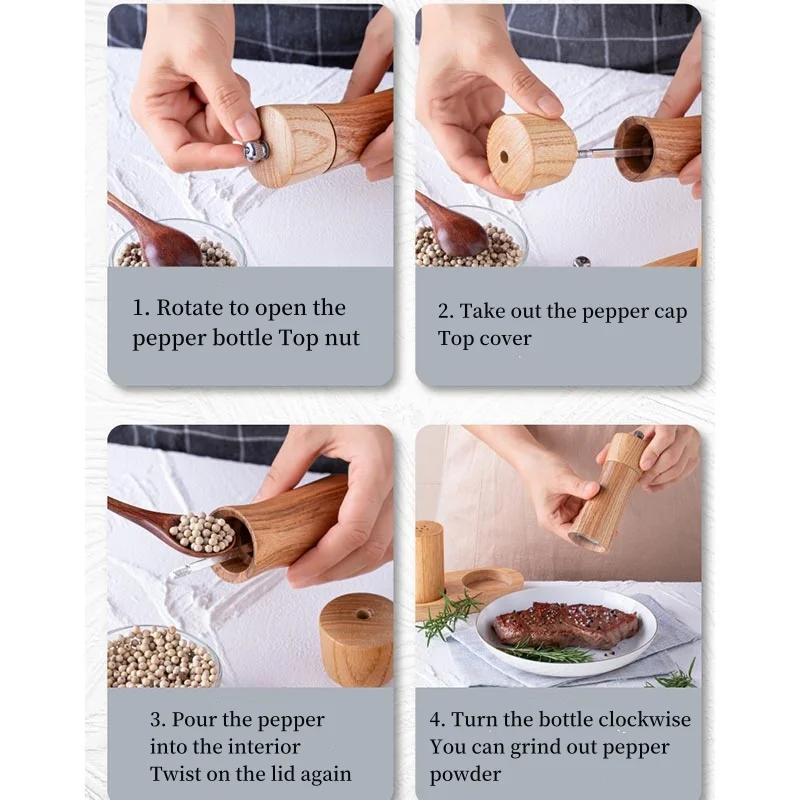 1. Rotate to open the pepper bottle Top nut

2. Take out the pepper cap Top cover

3. Pour the pepper into the interior Twist on the lid again

4. Turn the bottle clockwise You can grind out pepper powder