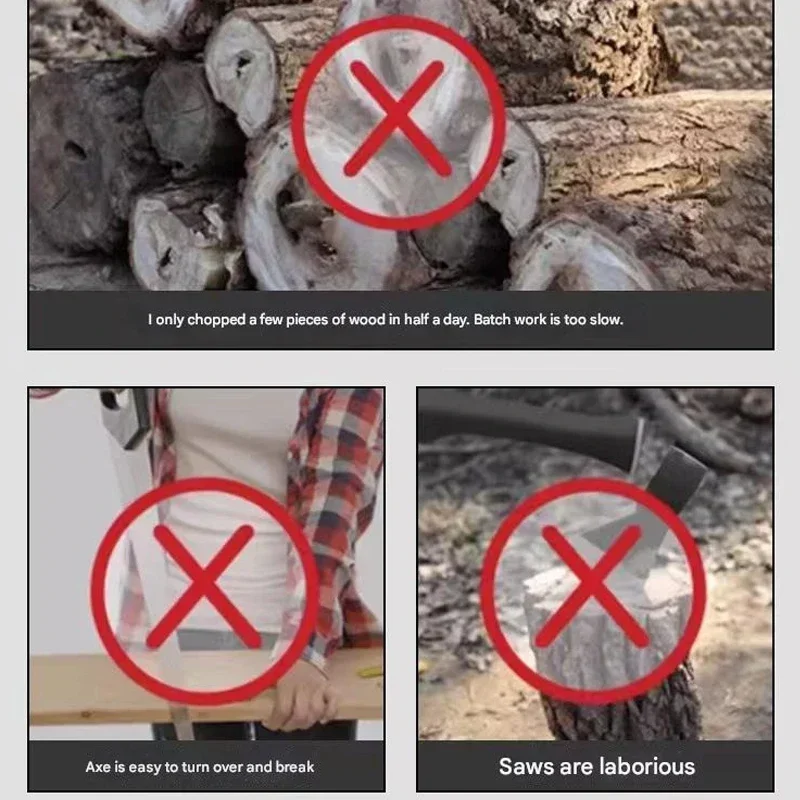 I only chopped a few pieces of wood in half a day. Batch work is too slow.

Axe is easy to turn over and break

Saws are laborious