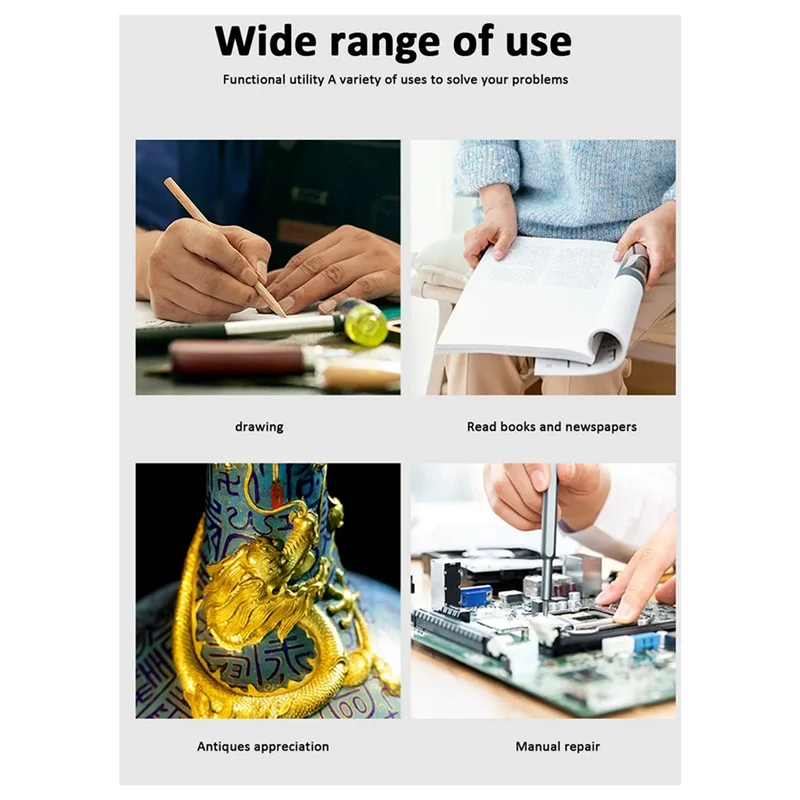 Wide range of use

Functional utility A variety of uses to solve your problems

drawing

Read books and newspapers

Antiques appreciation

Manual repair