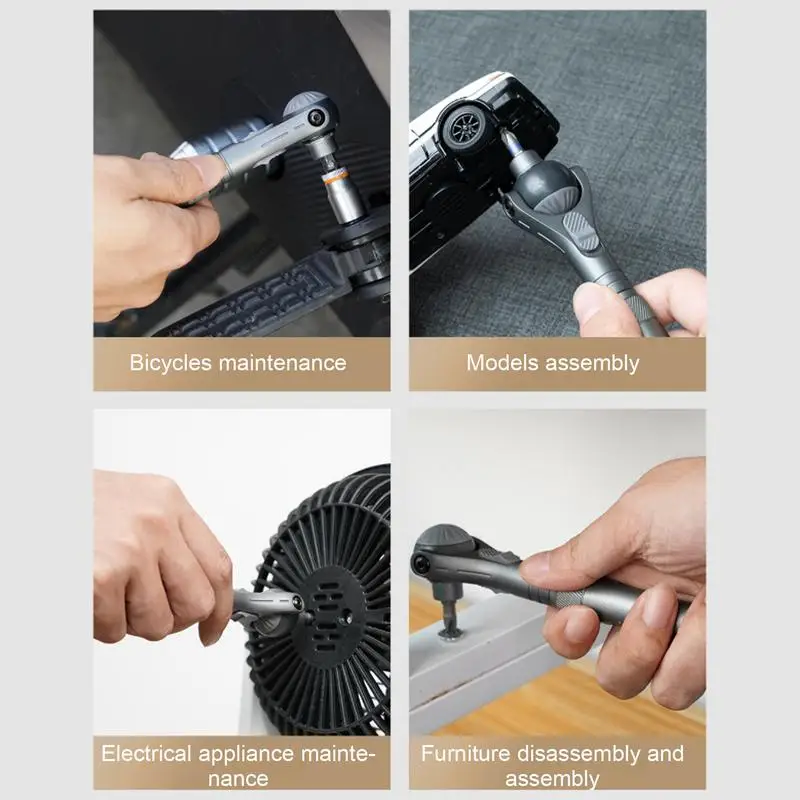 Bicycles maintenance

Models assembly

Electrical appliance maintenance

Furniture disassembly and assembly