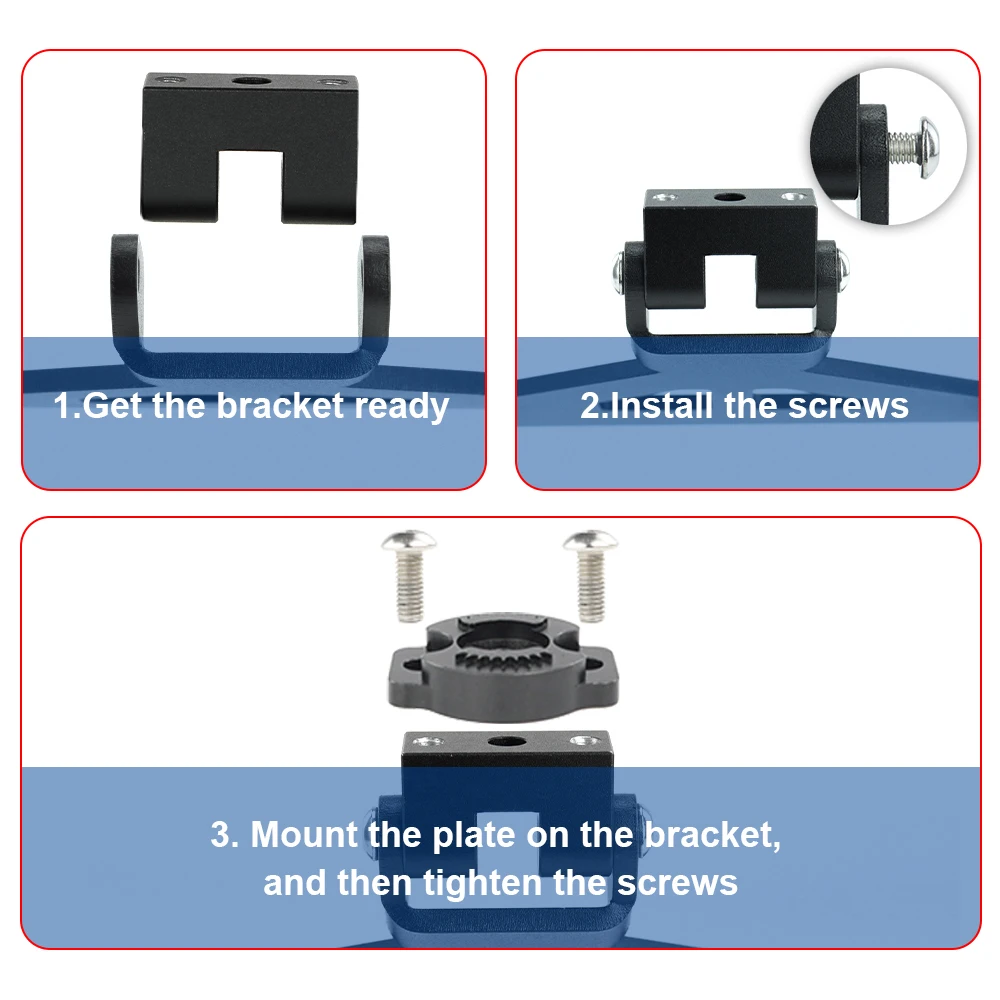 1.Get the bracket ready

2.Install the screws

3. Mount the plate on the bracket, and then tighten the screws