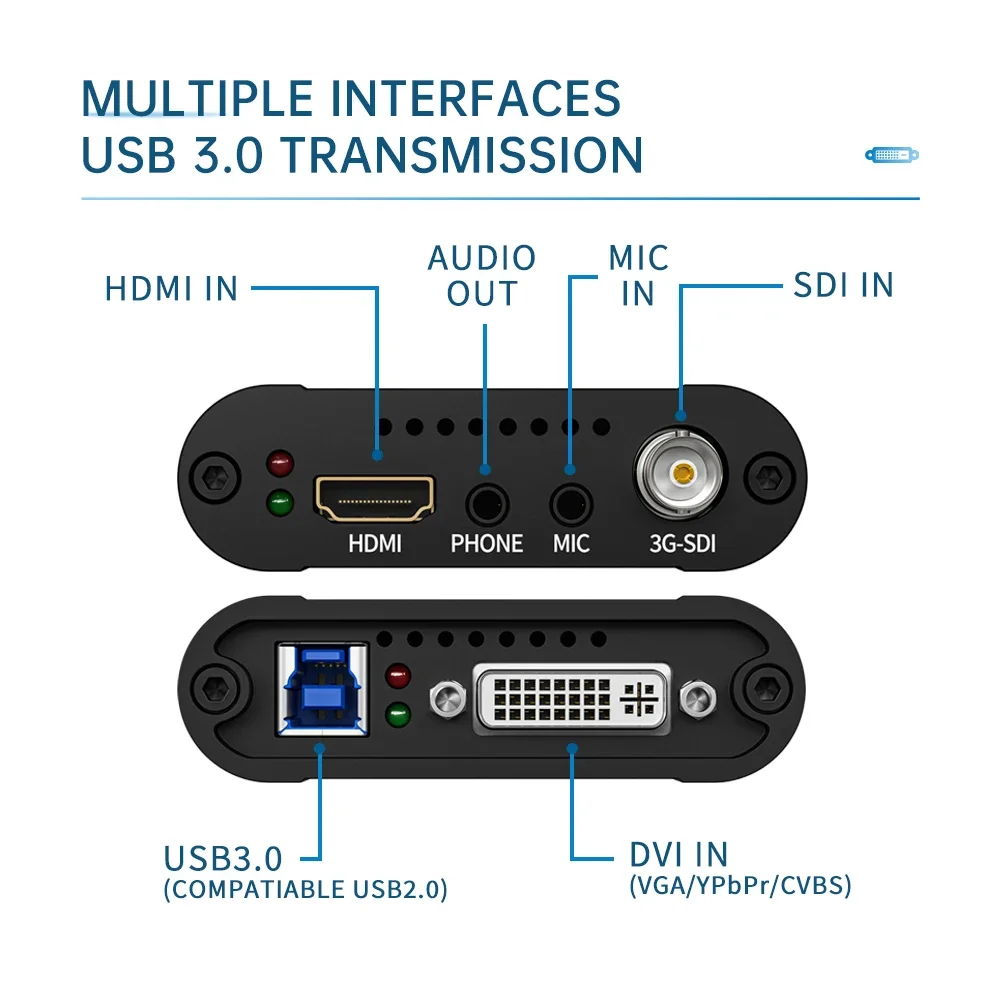 MULTIPLE INTERFACES
USB 3.0 TRANSMISSION

HDMI IN

AUDIO OUT

MIC IN

SDI IN

HDMI

PHONE

MIC

3G-SDI

USB3.0
(COMPATIABLE USB2.0)

DVI IN
(VGA/YPbPr/CVBS)