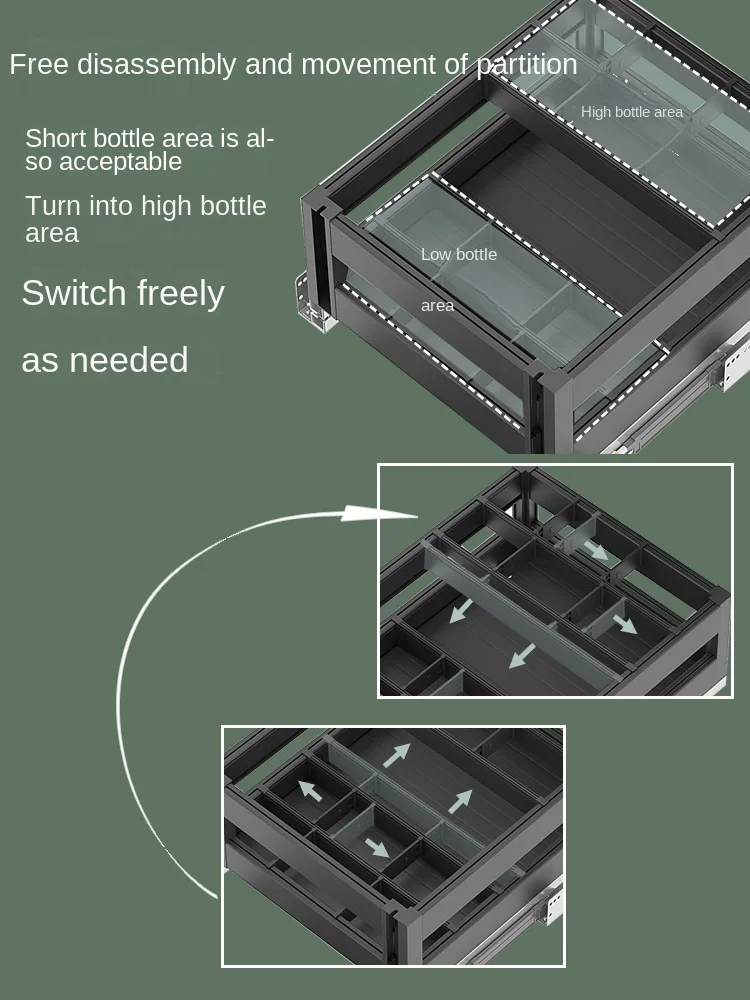 Free disassembly and movement of partition

Short bottle area is also acceptable

Turn into high bottle area

Switch freely

as needed

High bottle area

Low bottle

area