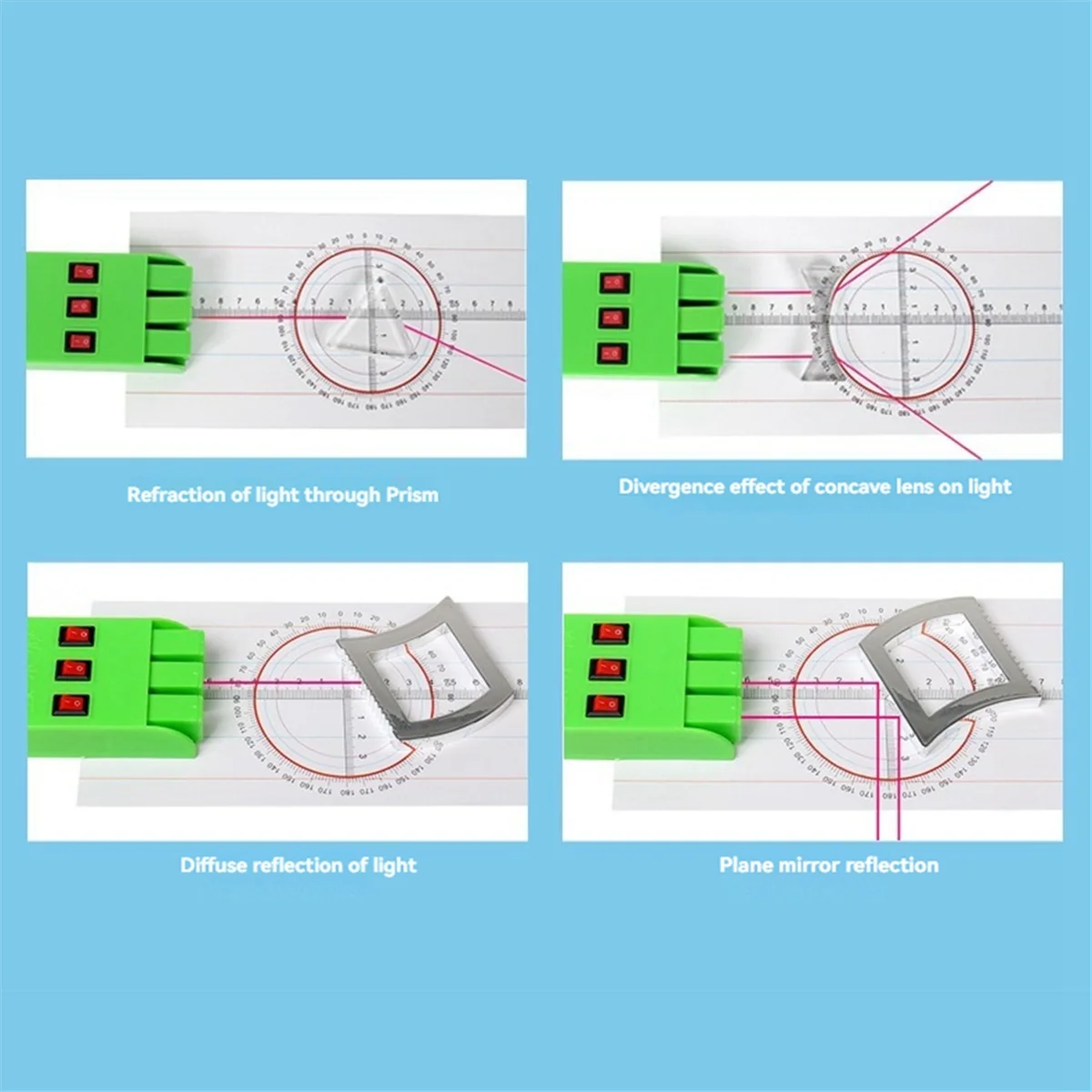 Refraction of light through Prism

Divergence effect of concave lens on light

Diffuse reflection of light

Plane mirror reflection