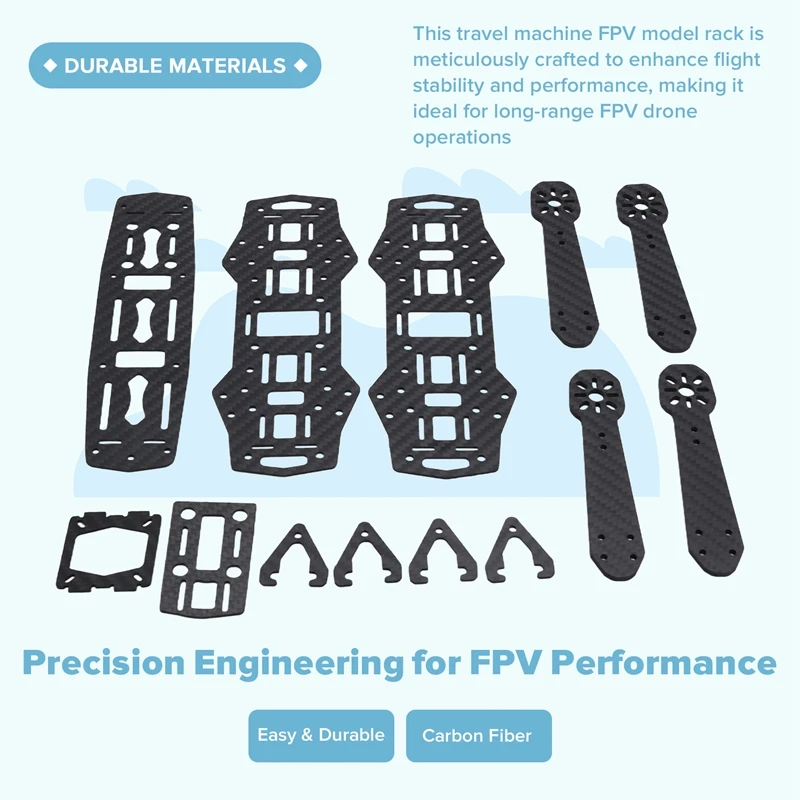 ◆ DURABLE MATERIALS ◆

This travel machine FPV model rack is meticulously crafted to enhance flight stability and performance, making it ideal for long-range FPV drone operations

Precision Engineering for FPV Performance

Easy & Durable

Carbon Fiber