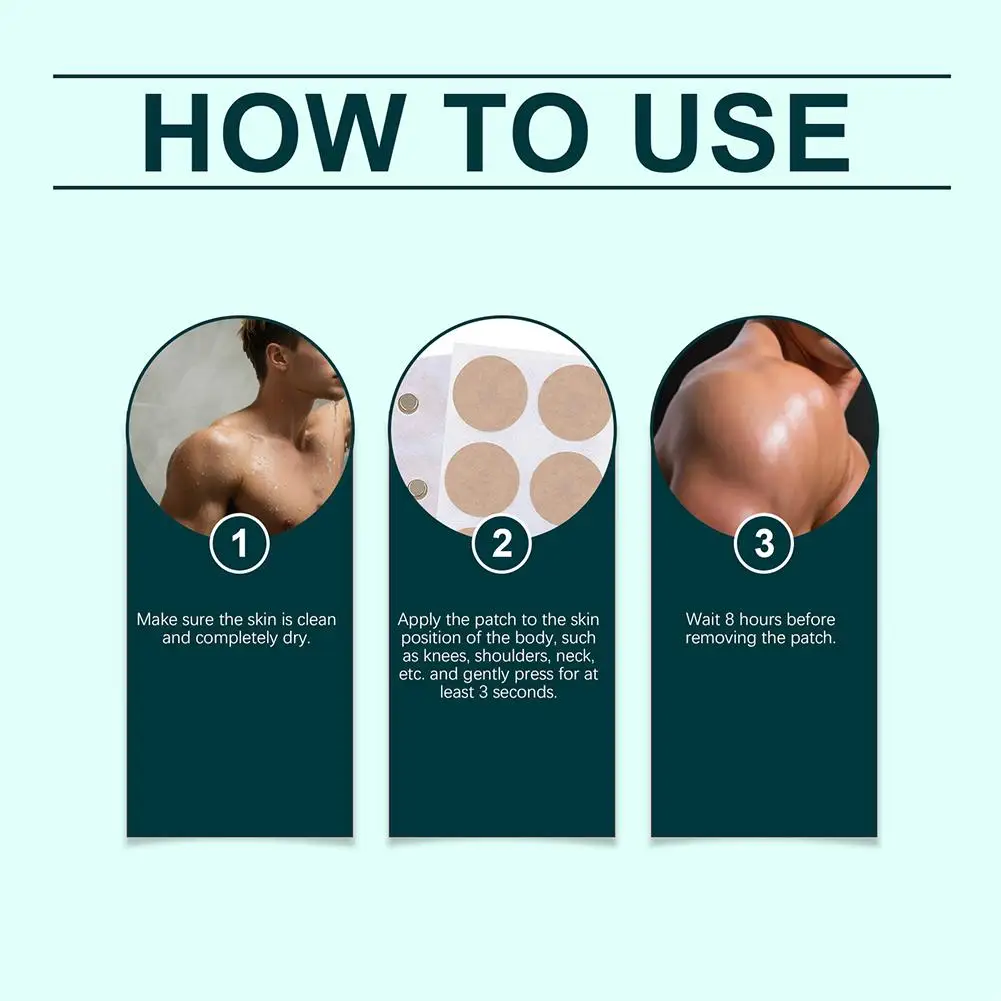 HOW TO USE

1

Make sure the skin is clean and completely dry.

2

Apply the patch to the skin position of the body, such as knees, shoulders, neck, etc. and gently press for at least 3 seconds.

3

Wait 8 hours before removing the patch.