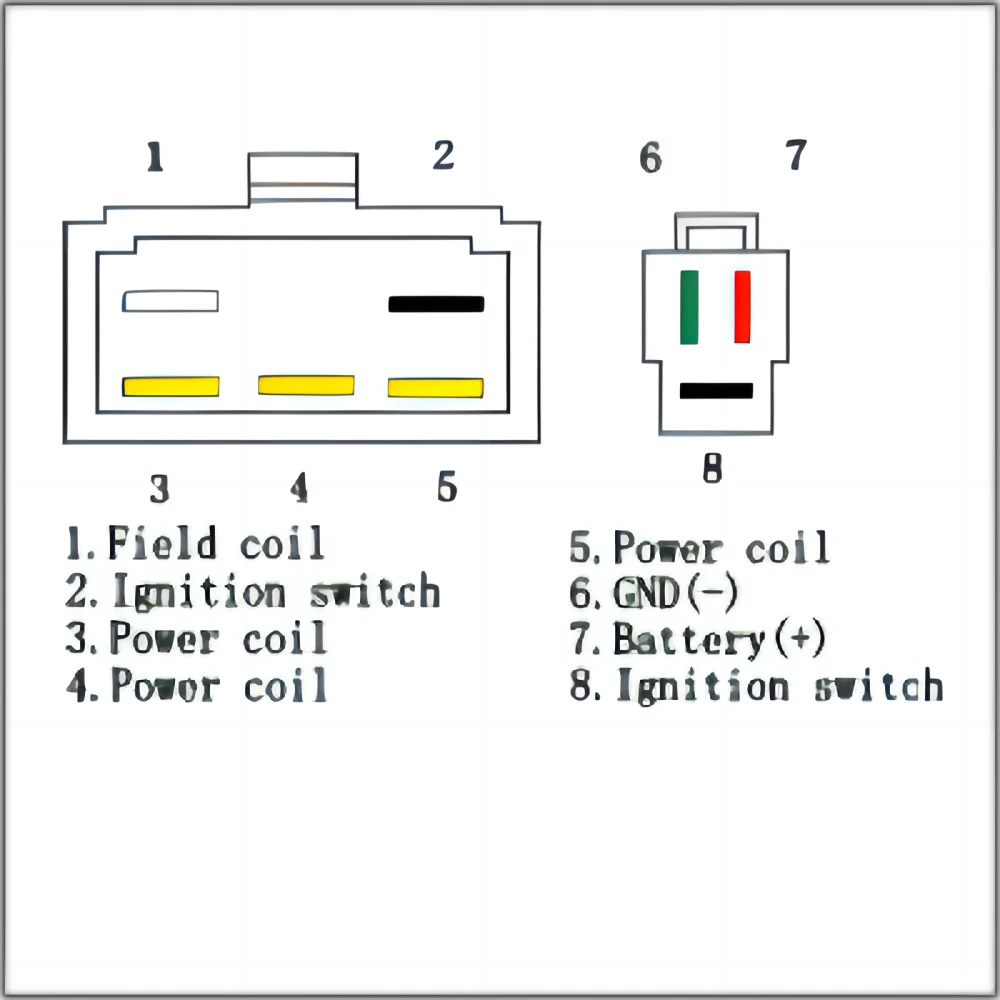 1
2
6
7
3
4
5
8

1. Field coil
2. Ignition switch
3. Power coil
4. Power coil

5. Power coil
6. GND(-)
7. Battery(+)
8. Ignition switch