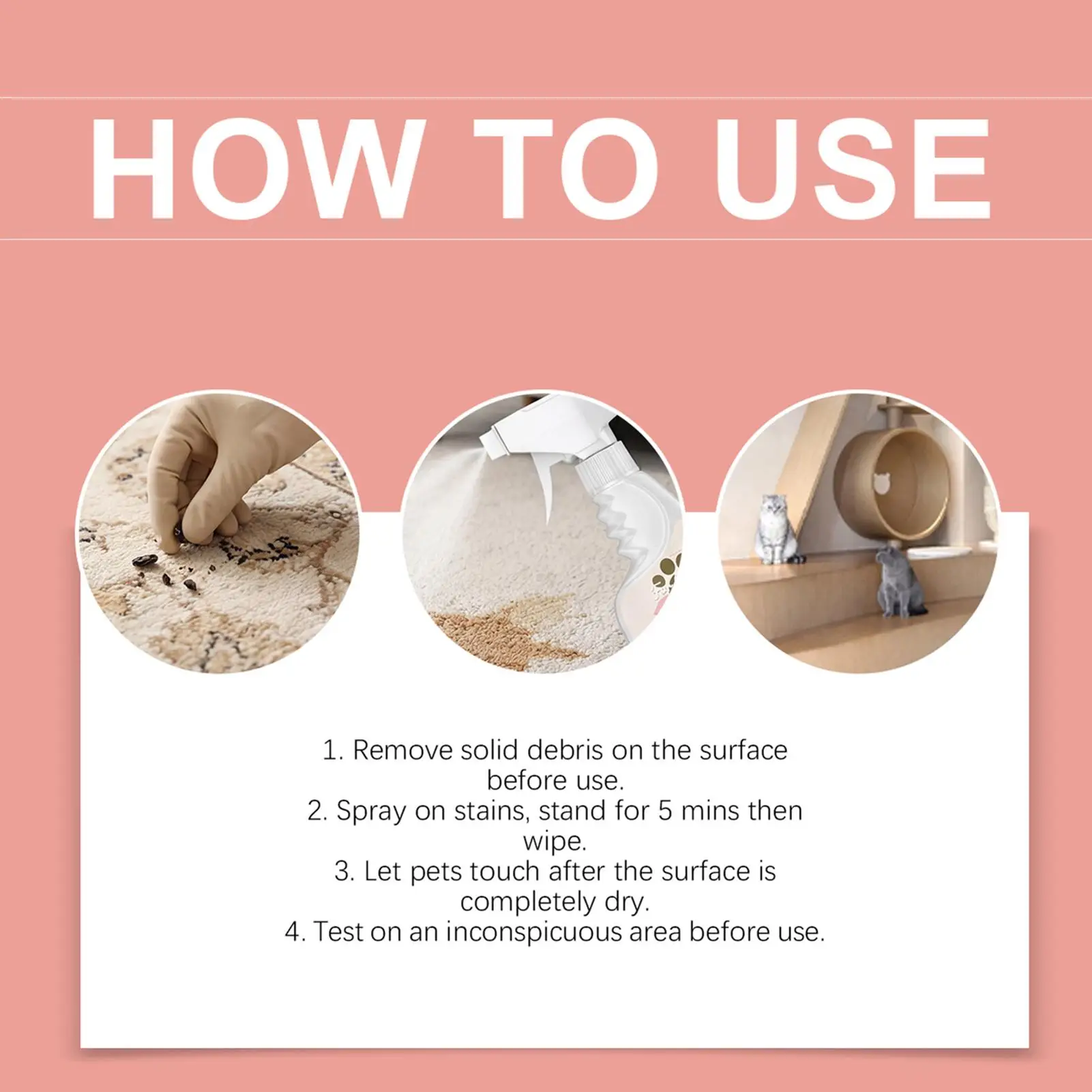 HOW TO USE

1. Remove solid debris on the surface before use.
2. Spray on stains, stand for 5 mins then wipe.
3. Let pets touch after the surface is completely dry.
4. Test on an inconspicuous area before use.