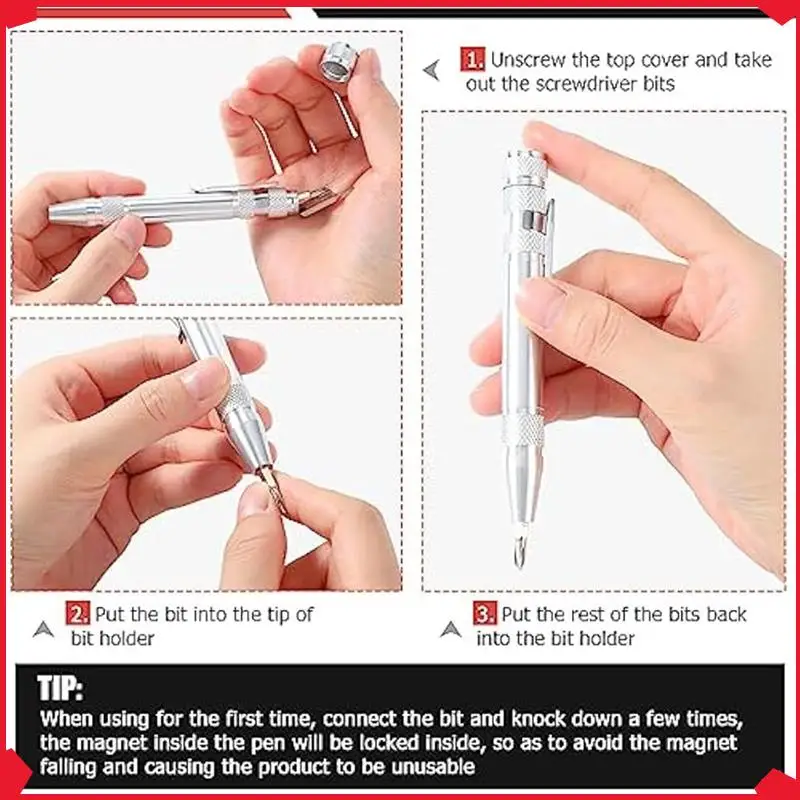 1. Unscrew the top cover and take out the screwdriver bits

2. Put the bit into the tip of bit holder

3. Put the rest of the bits back into the bit holder

TIP:
When using for the first time, connect the bit and knock down a few times, the magnet inside the pen will be locked inside, so as to avoid the magnet falling and causing the product to be unusable