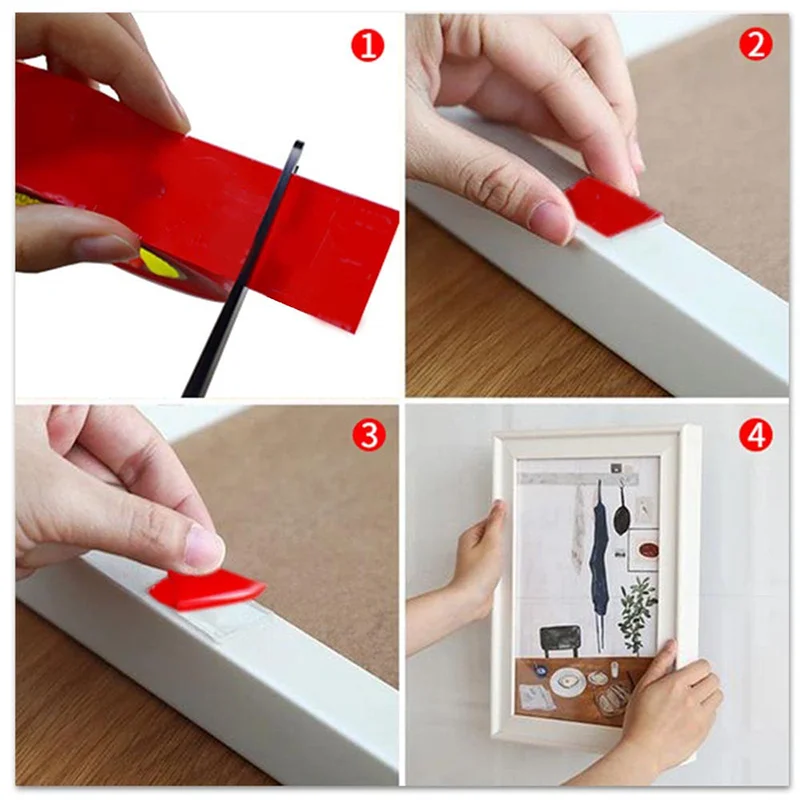 1
2
3
4