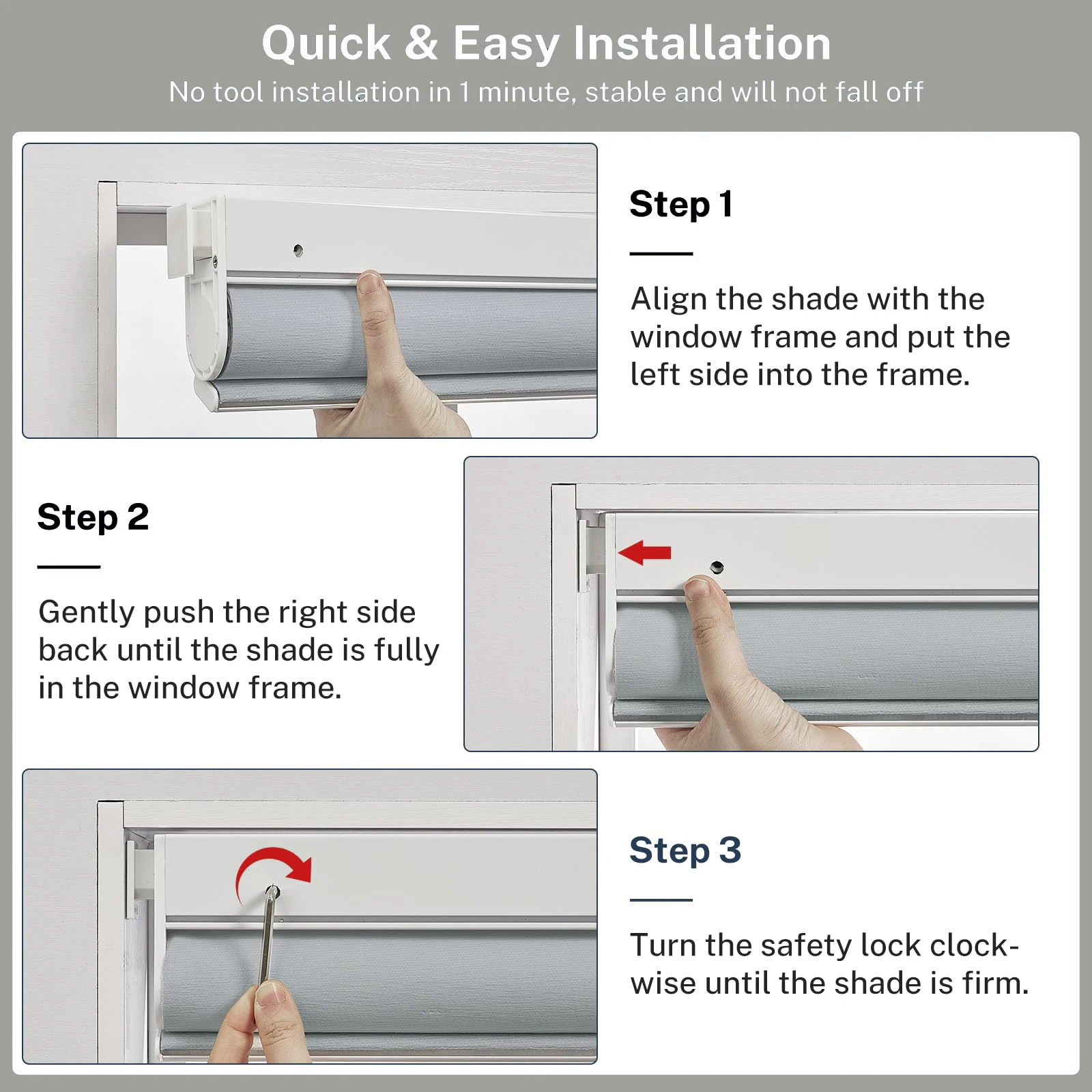 Quick & Easy Installation

No tool installation in 1 minute, stable and will not fall off

Step 1

Align the shade with the window frame and put the left side into the frame.

Step 2

Gently push the right side back until the shade is fully in the window frame.

Step 3

Turn the safety lock clockwise until the shade is firm.