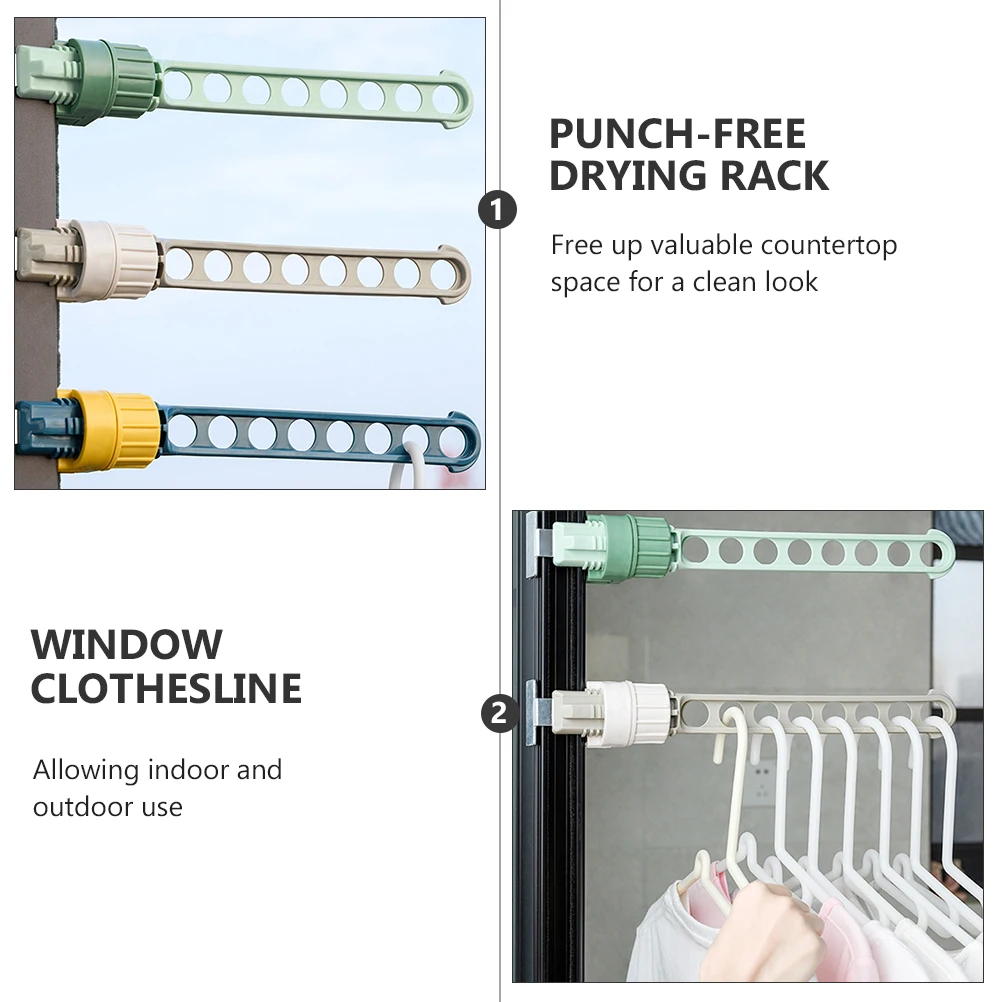 1

PUNCH-FREE
DRYING RACK

Free up valuable countertop space for a clean look

WINDOW
CLOTHESLINE

Allowing indoor and outdoor use

2