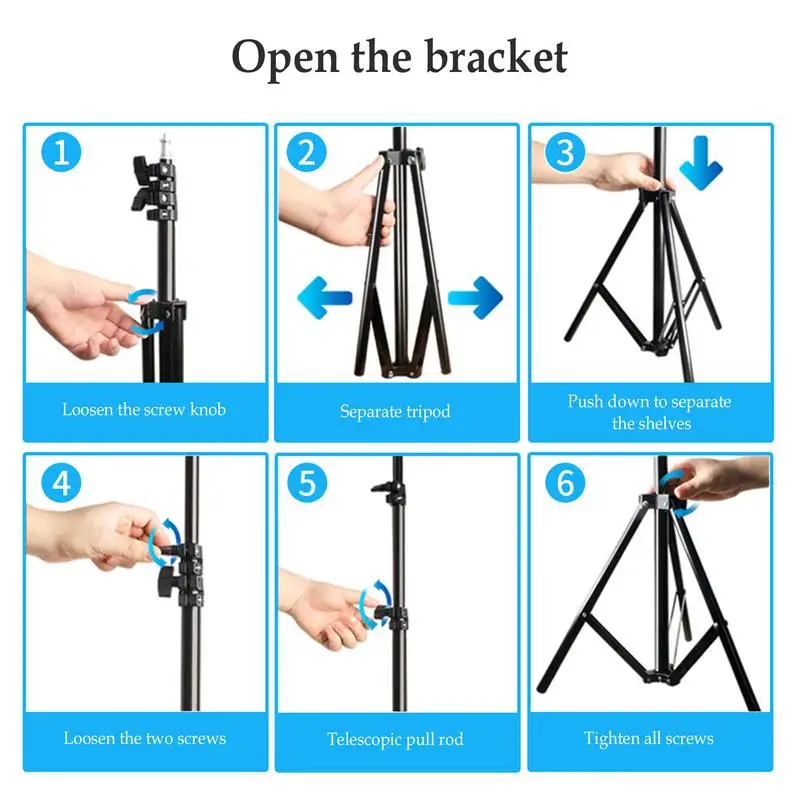 Open the bracket

1

Loosen the screw knob

2

Separate tripod

3

Push down to separate the shelves

4

Loosen the two screws

5

Telescopic pull rod

6

Tighten all screws