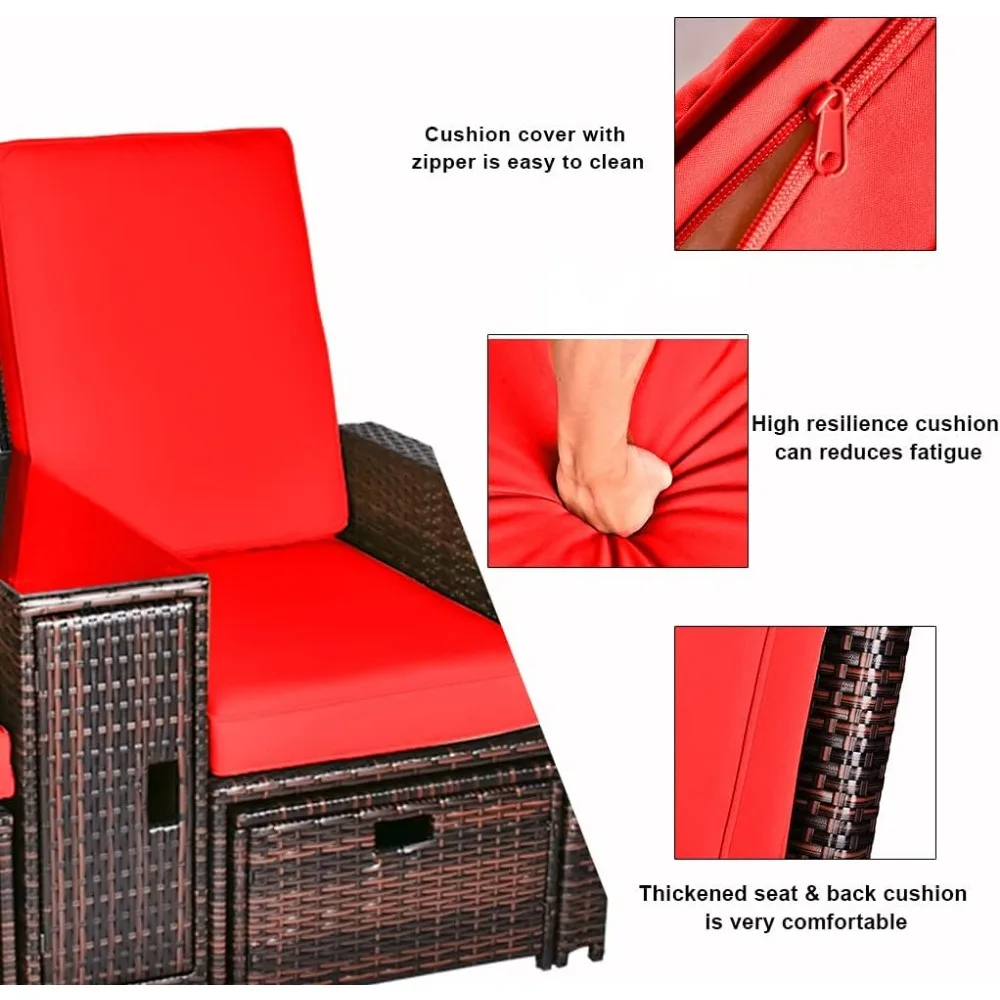 Cushion cover with zipper is easy to clean

High resilience cushion can reduces fatigue

Thickened seat & back cushion is very comfortable