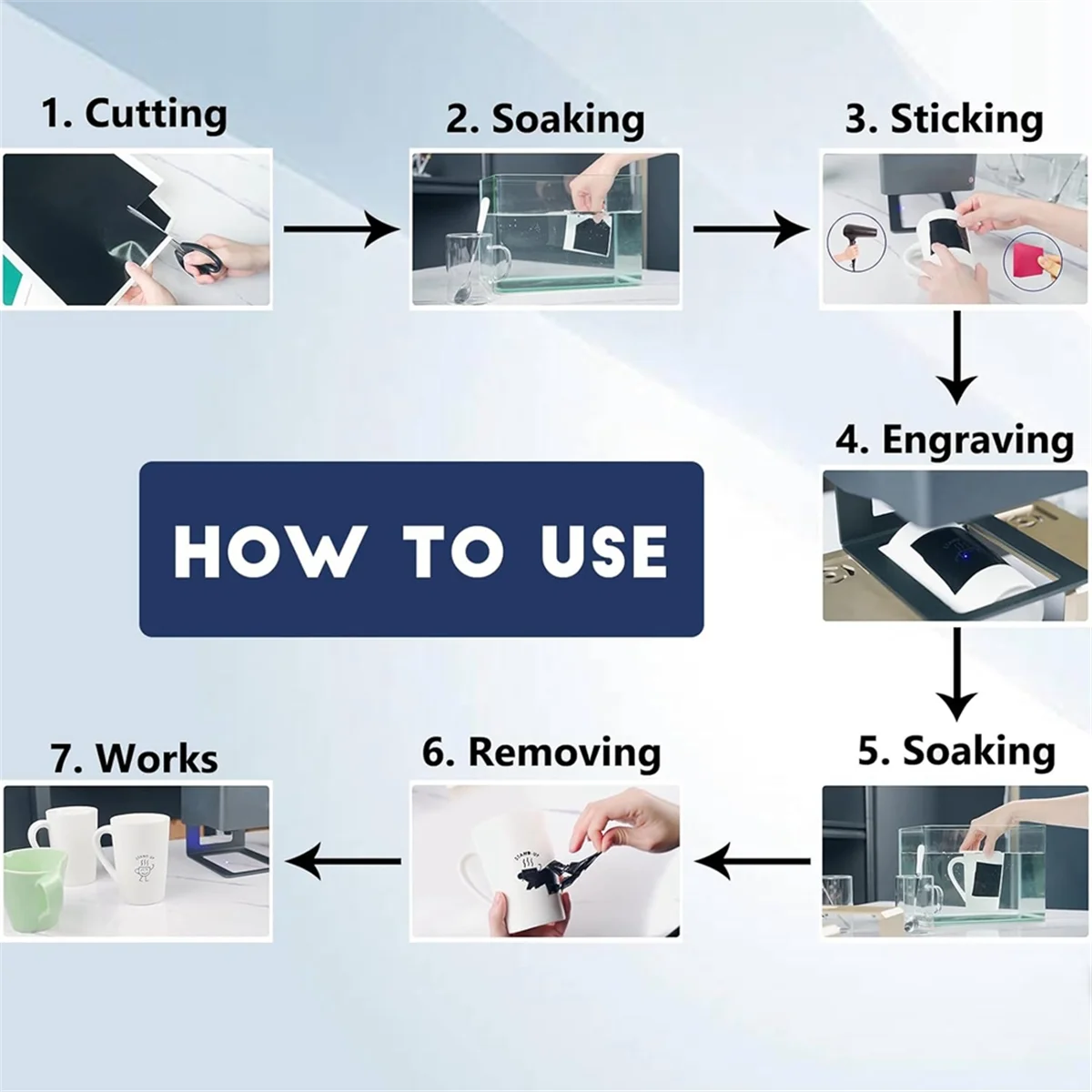 1. Cutting

2. Soaking

3. Sticking

4. Engraving

HOW TO USE

5. Soaking

6. Removing

7. Works