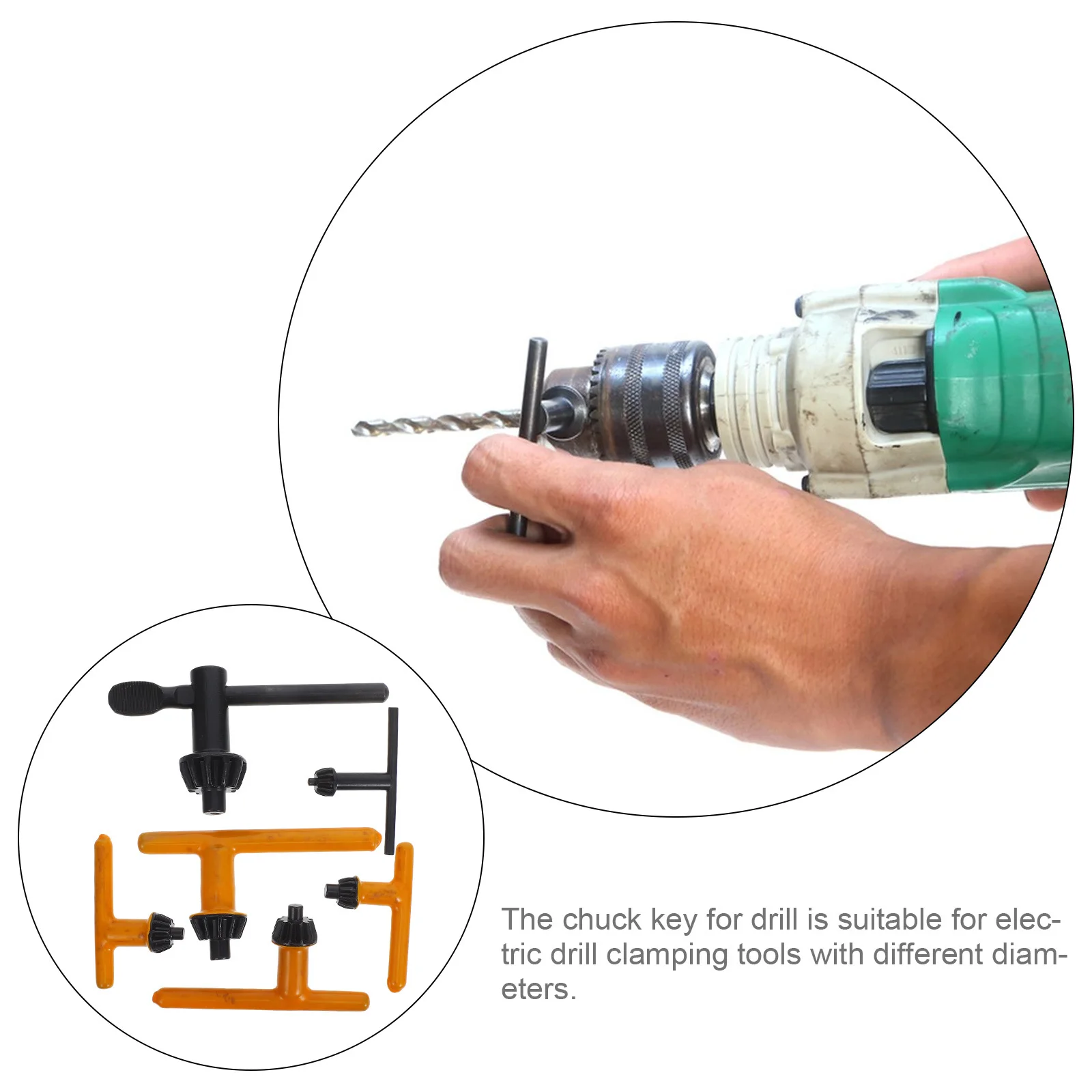 The chuck key for drill is suitable for electric drill clamping tools with different diameters.