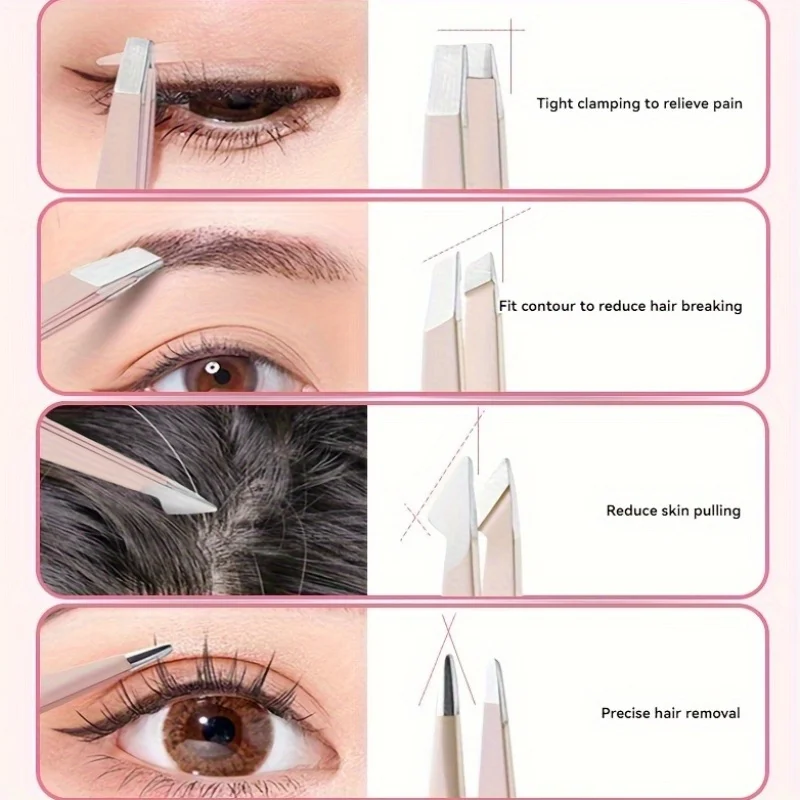 Tight clamping to relieve pain

Fit contour to reduce hair breaking

Reduce skin pulling

Precise hair removal