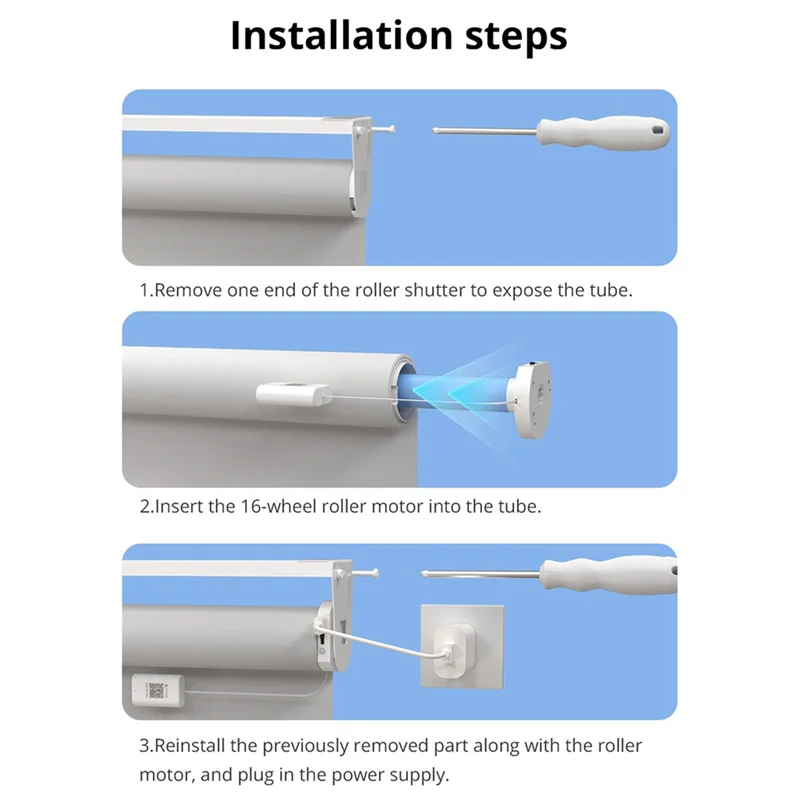 Installation steps

1.Remove one end of the roller shutter to expose the tube.

2.Insert the 16-wheel roller motor into the tube.

3.Reinstall the previously removed part along with the roller motor, and plug in the power supply.